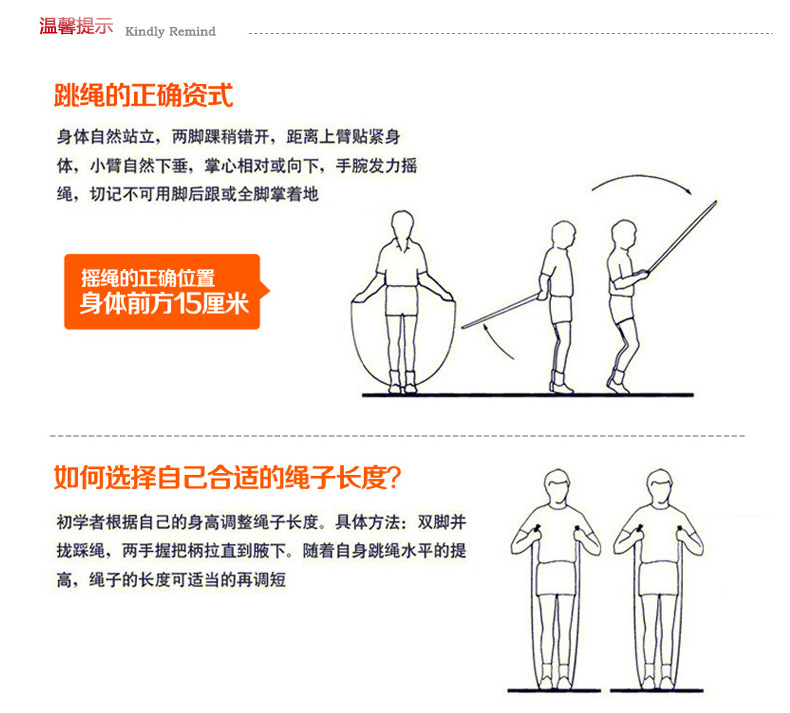 温馨提示 Kindly Remind

跳绳的正确资式

身体自然站立，两脚踝稍错开，距离上臂贴紧身体，小臂自然下垂，掌心相对或向下，手腕发力摇绳，切记不可用脚后跟或全脚掌着地

摇绳的正确位置
身体前方15厘米

如何选择自己合适的绳子长度?

初学者根据自己的身高调整绳子长度。具体方法：双脚并拢踩绳，两手握把柄拉直到腋下。随着自身跳绳水平的提高，绳子的长度可适当的再调短