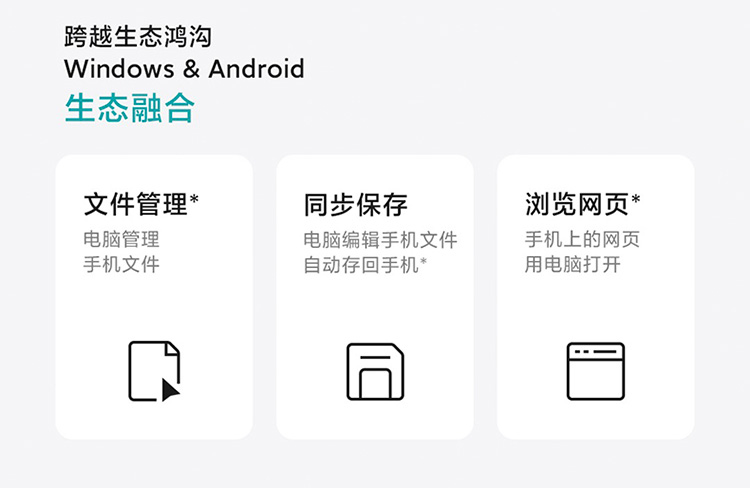 跨越生态鸿沟
Windows & Android
生态融合

文件管理*
电脑管理
手机文件

同步保存
电脑编辑手机文件
自动存回手机*

浏览网页*
手机上的网页
用电脑打开