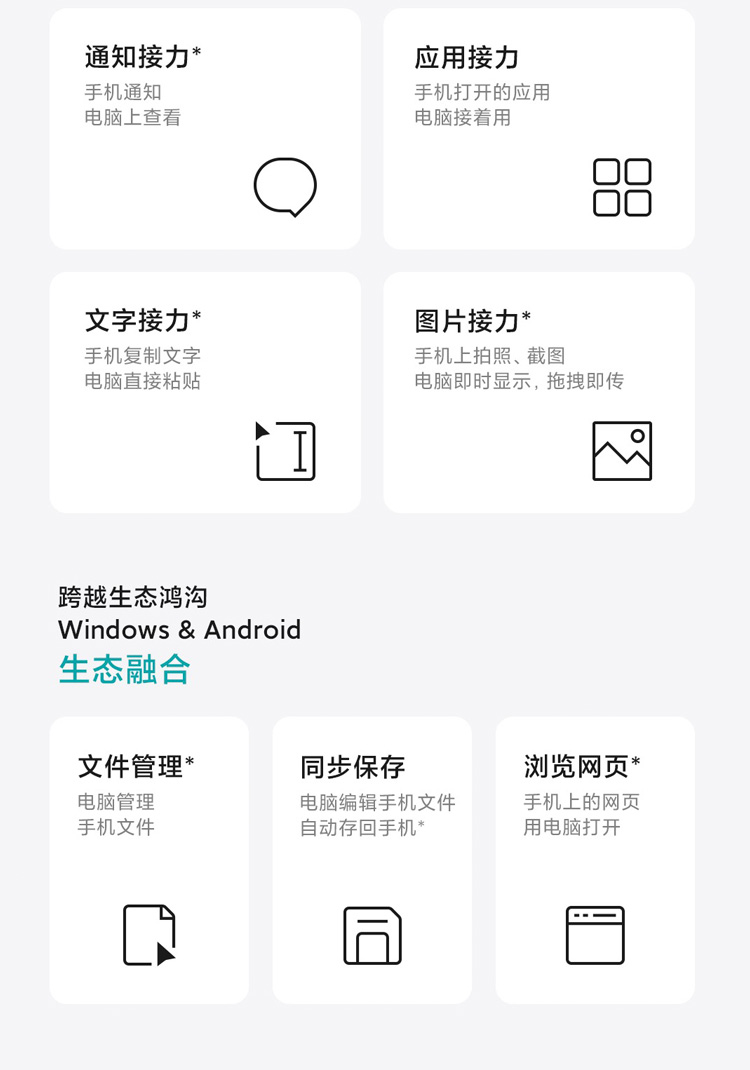 通知接力*

手机通知
电脑上查看

应用接力

手机打开的应用
电脑接着用

文字接力*

手机复制文字
电脑直接粘贴

图片接力*

手机上拍照、截图
电脑即时显示，拖拽即传

跨越生态鸿沟
Windows & Android
生态融合

文件管理*

电脑管理
手机文件

同步保存

电脑编辑手机文件
自动存回手机*

浏览网页*

手机上的网页
用电脑打开