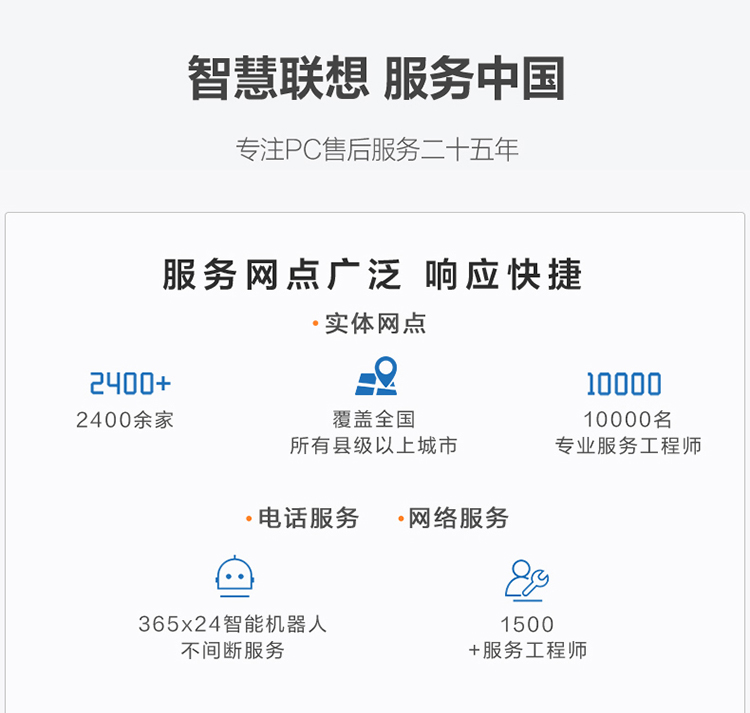 智慧联想 服务中国

专注PC售后服务二十五年

服务网点广泛 响应快捷

• 实体网点

2400+
2400余家

覆盖全国
所有县级以上城市

10000
10000名
专业服务工程师

• 电话服务 • 网络服务

365x24智能机器人
不间断服务

1500
+服务工程师