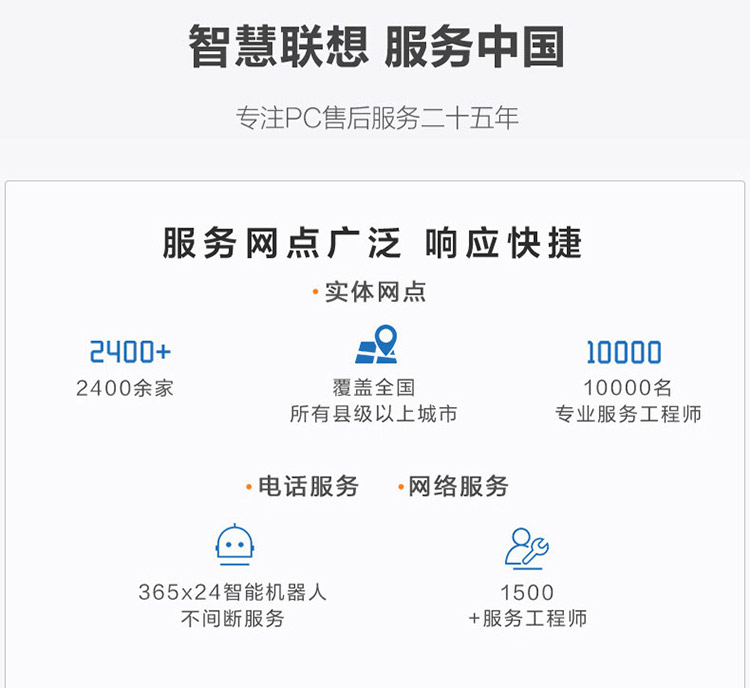 智慧联想 服务中国

专注PC售后服务二十五年

服务网点广泛 响应快捷

• 实体网点

2400+
2400余家

覆盖全国
所有县级以上城市

10000
10000名
专业服务工程师

• 电话服务 • 网络服务

365x24智能机器人
不间断服务

1500
+服务工程师