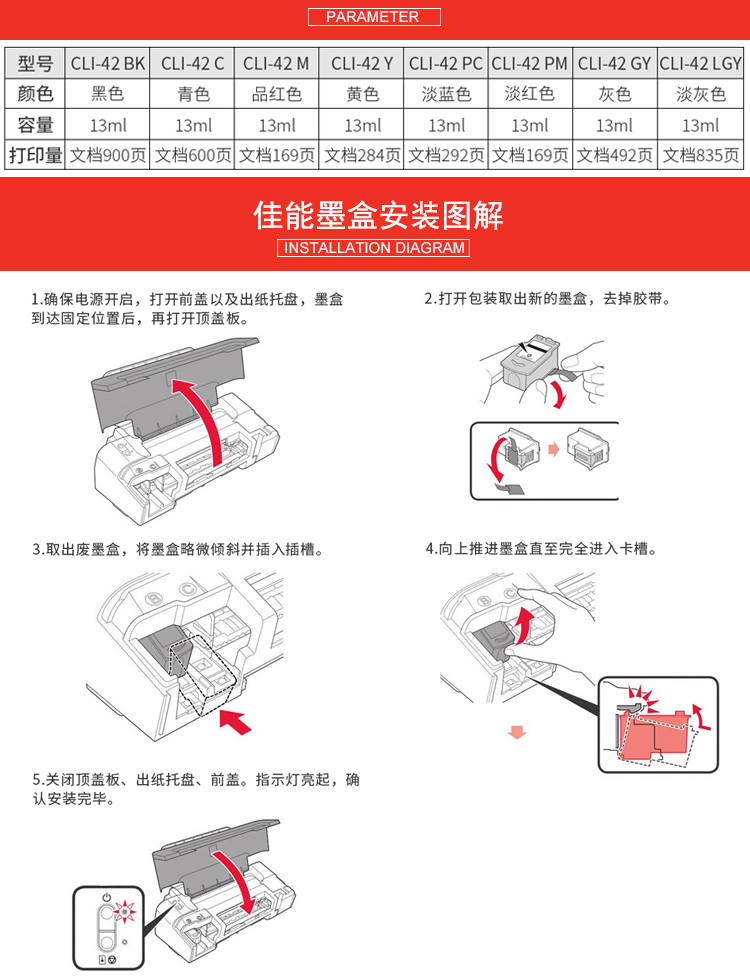 PARAMETER

| 型号 | CLI-42 BK | CLI-42 C | CLI-42 M | CLI-42 Y | CLI-42 PC | CLI-42 PM | CLI-42 GY | CLI-42 LGY |
|---|---|---|---|---|---|---|---|---|
| 颜色 | 黑色 | 青色 | 品红色 | 黄色 | 淡蓝色 | 淡红色 | 灰色 | 淡灰色 |
| 容量 | 13ml | 13ml | 13ml | 13ml | 13ml | 13ml | 13ml | 13ml |
| 打印量 | 文档900页 | 文档600页 | 文档169页 | 文档284页 | 文档292页 | 文档169页 | 文档492页 | 文档835页 |

佳能墨盒安装图解
INSTALLATION DIAGRAM

1.确保电源开启，打开前盖以及出纸托盘，墨盒到达固定位置后，再打开顶盖板。

2.打开包装取出新的墨盒，去掉胶带。

3.取出废墨盒，将墨盒略微倾斜并插入插槽。

4.向上推进墨盒直至完全进入卡槽。

5.关闭顶盖板、出纸托盘、前盖。指示灯亮起，确认安装完毕。