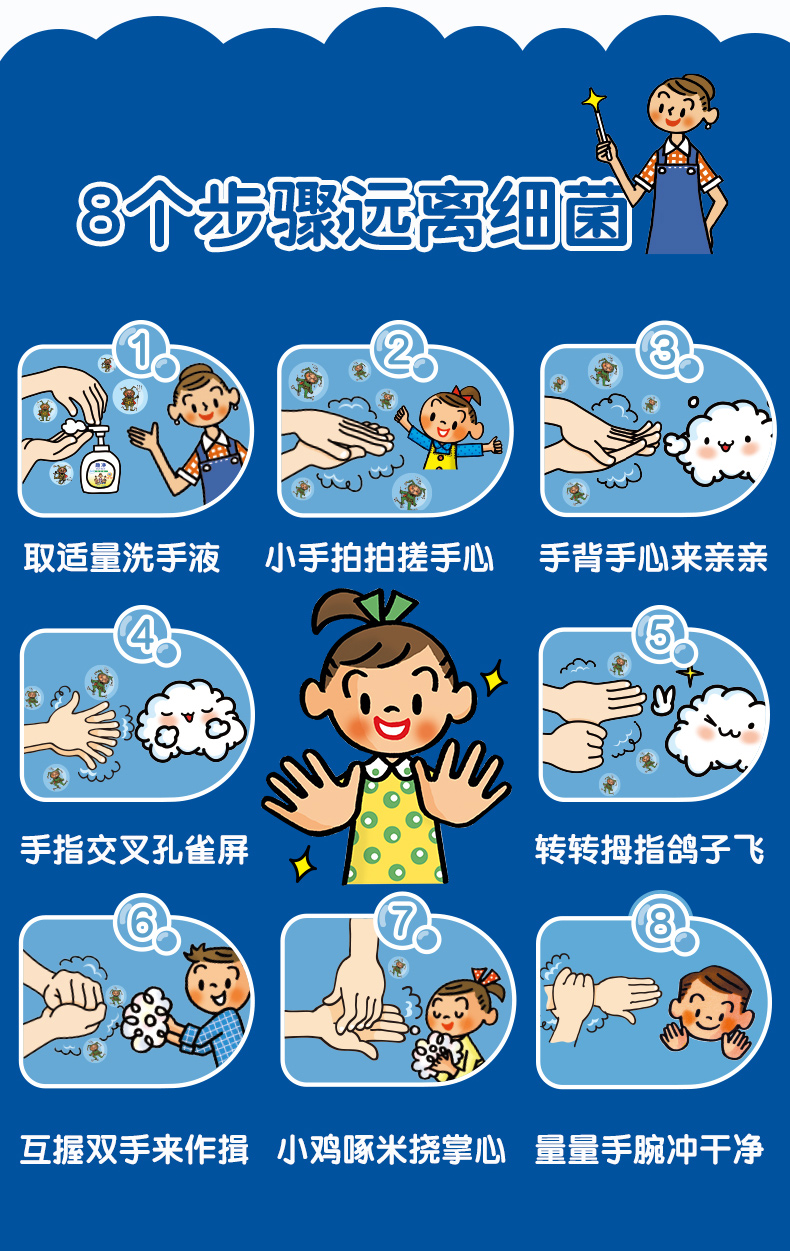 8个步骤远离细菌

1
取适量洗手液

2
小手拍拍搓手心

3
手背手心来亲亲

4
手指交叉孔雀屏

5
转转拇指鸽子飞

6
互握双手来作揖

7
小鸡啄米挠掌心

8
量量手腕冲干净