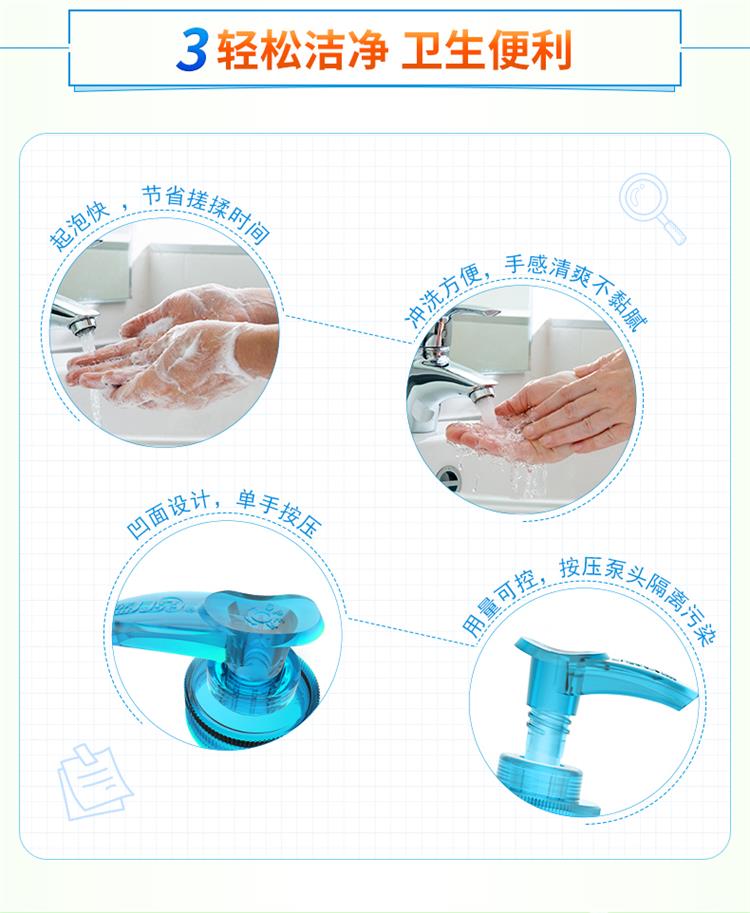 3 轻松洁净 卫生便利

起泡快，节省搓揉时间

冲洗方便，手感清爽不黏腻

凹面设计，单手按压

用量可控，按压泵头隔离污染