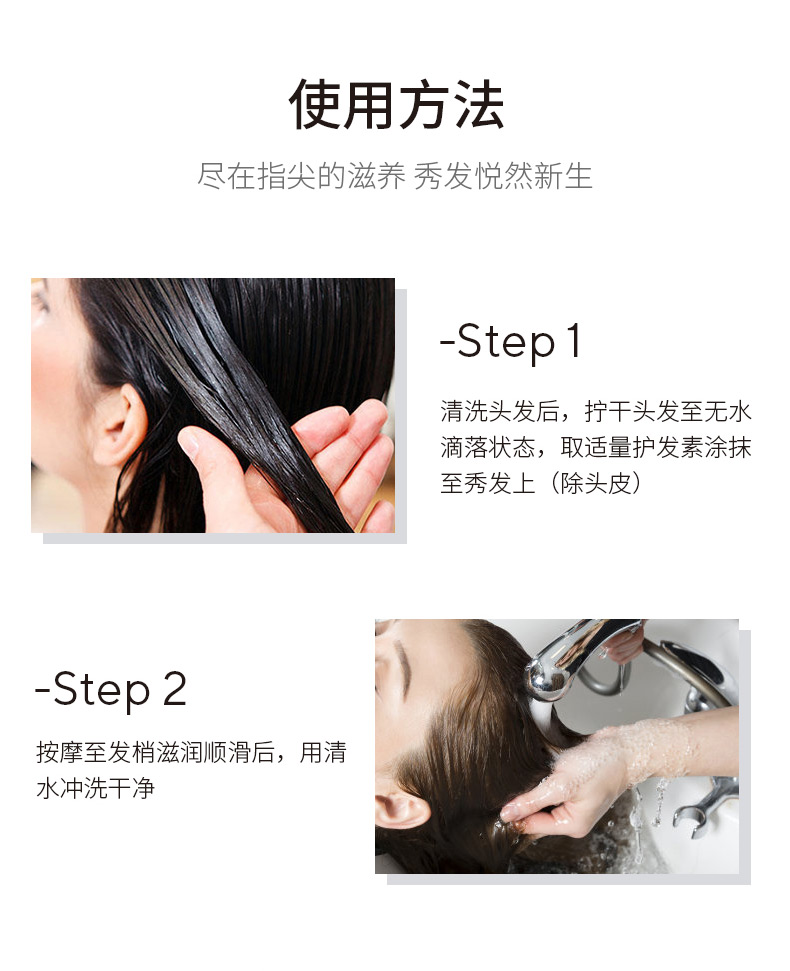 使用方法

尽在指尖的滋养 秀发悦然新生

-Step 1

清洗头发后，拧干头发至无水滴落状态，取适量护发素涂抹至秀发上（除头皮）

-Step 2

按摩至发梢滋润顺滑后，用清水冲洗干净