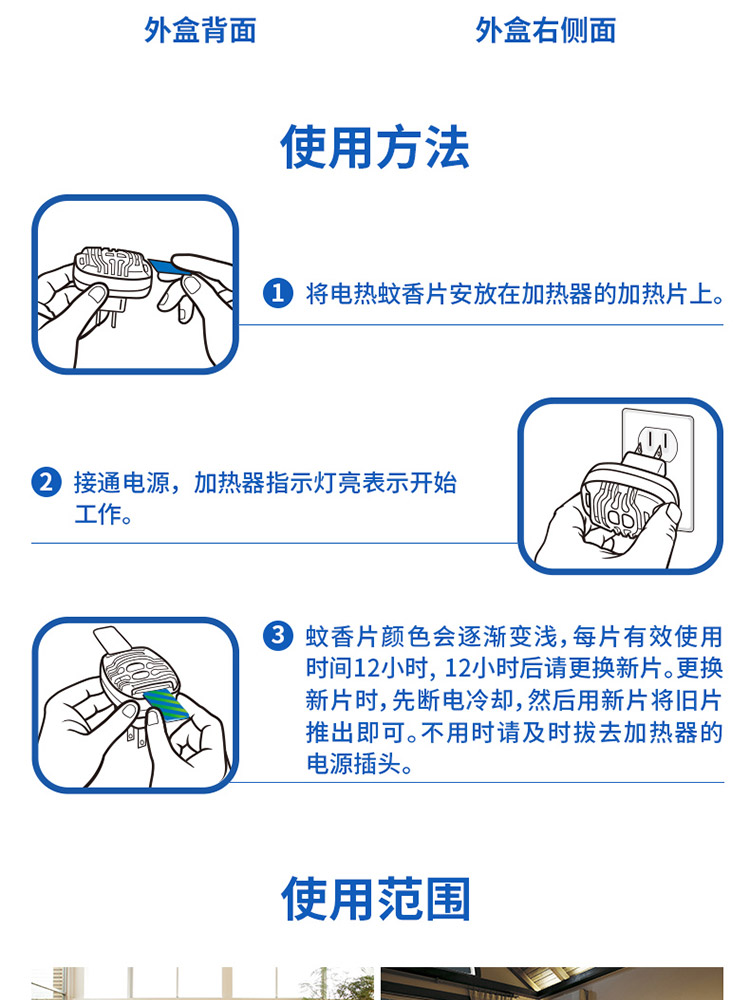 外盒背面

外盒右侧面

使用方法

1 将电热蚊香片安放在加热器的加热片上。

2 接通电源，加热器指示灯亮表示开始工作。

3 蚊香片颜色会逐渐变浅，每片有效使用时间12小时，12小时后请更换新片。更换新片时，先断电冷却，然后用新片将旧片推出即可。不用时请及时拔去加热器的电源插头。

使用范围