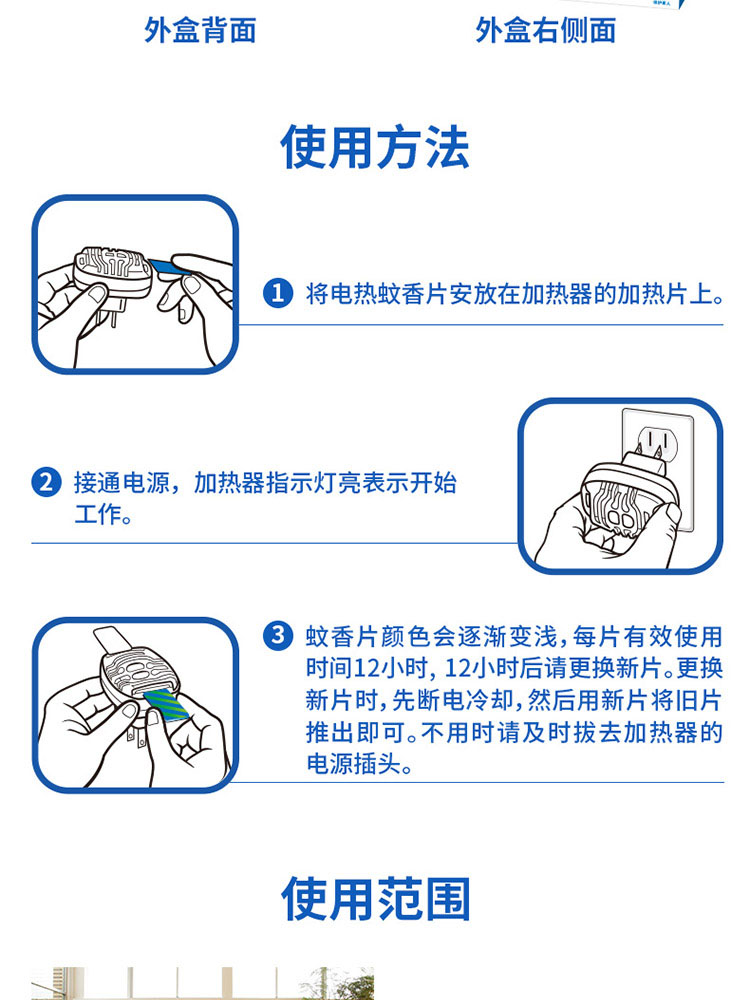 外盒背面

外盒右侧面

使用方法

1 将电热蚊香片安放在加热器的加热片上。

2 接通电源，加热器指示灯亮表示开始工作。

3 蚊香片颜色会逐渐变浅，每片有效使用时间12小时，12小时后请更换新片。更换新片时，先断电冷却，然后用新片将旧片推出即可。不用时请及时拔去加热器的电源插头。

使用范围