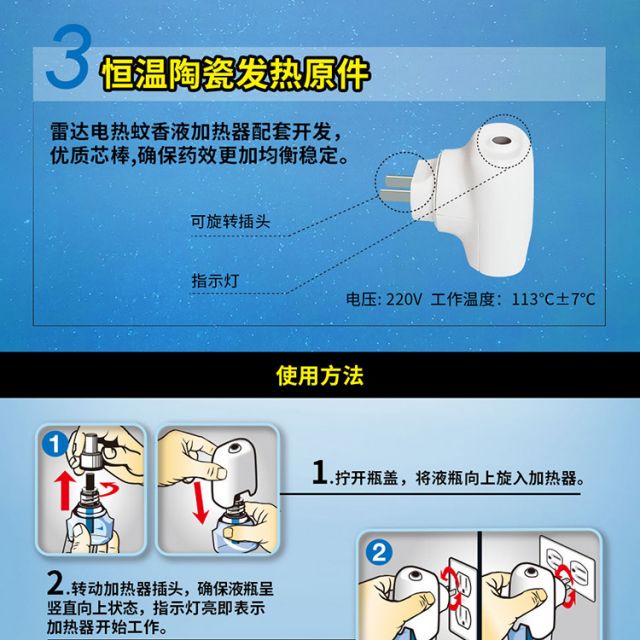 3 恒温陶瓷发热原件

雷达电热蚊香液加热器配套开发，优质芯棒,确保药效更加均衡稳定。

可旋转插头

指示灯

电压: 220V 工作温度：113°C±7°C

使用方法

1

1.拧开瓶盖，将液瓶向上旋入加热器。

2

2.转动加热器插头，确保液瓶呈竖直向上状态，指示灯亮即表示加热器开始工作。