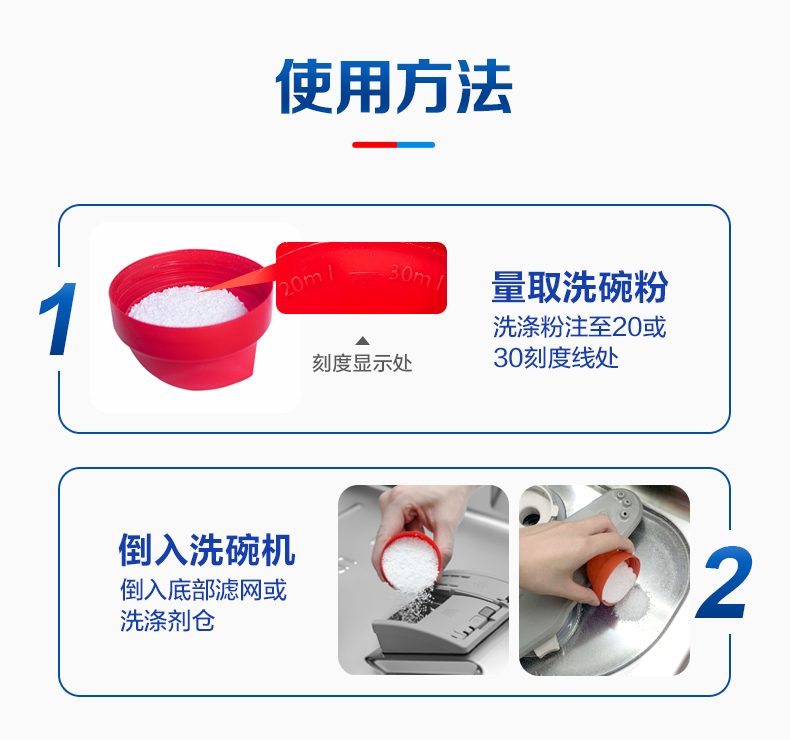 使用方法

1

20ml — 30ml

刻度显示处

量取洗碗粉
洗涤粉注至20或30刻度线处

倒入洗碗机
倒入底部滤网或洗涤剂仓

2