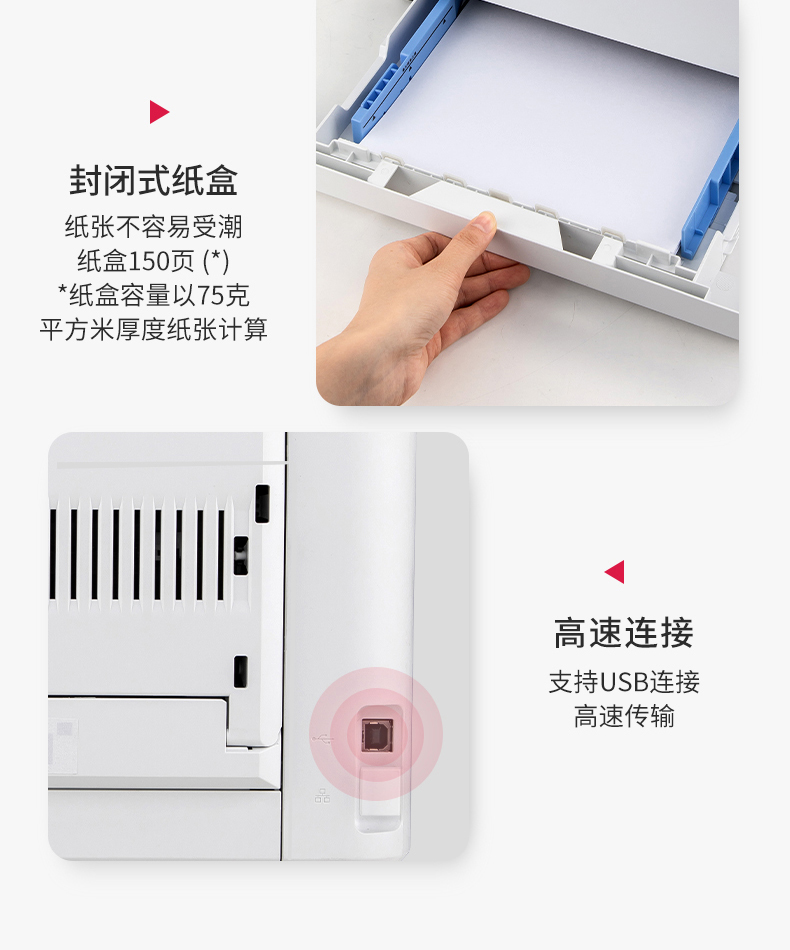 封闭式纸盒

纸张不容易受潮
纸盒150页 (*)
*纸盒容量以75克
平方米厚度纸张计算

高速连接

支持USB连接
高速传输