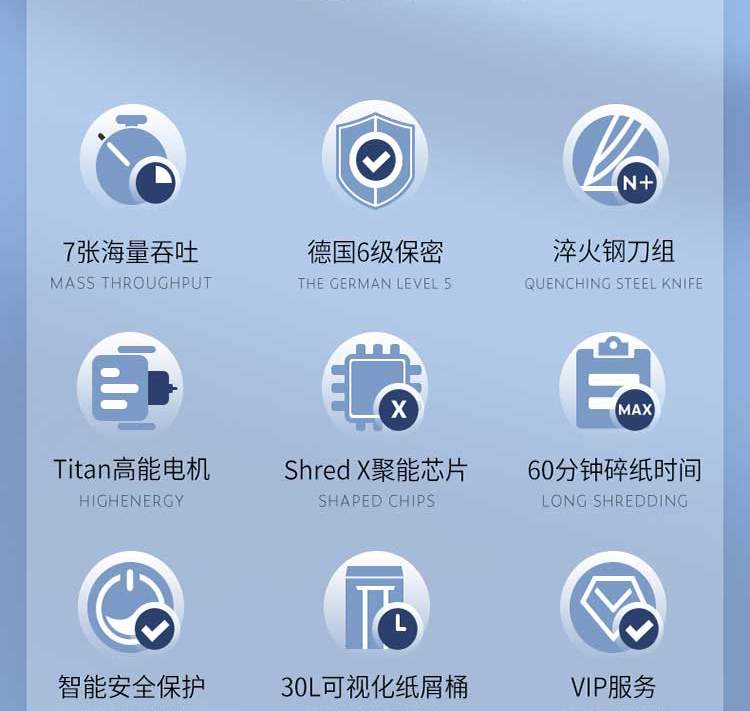 N+

7张海量吞吐
MASS THROUGHPUT

德国6级保密
THE GERMAN LEVEL 5

淬火钢刀组
QUENCHING STEEL KNIFE

X

MAX

Titan高能电机
HIGHENERGY

Shred X聚能芯片
SHAPED CHIPS

60分钟碎纸时间
LONG SHREDDING

智能安全保护

30L可视化纸屑桶

VIP服务