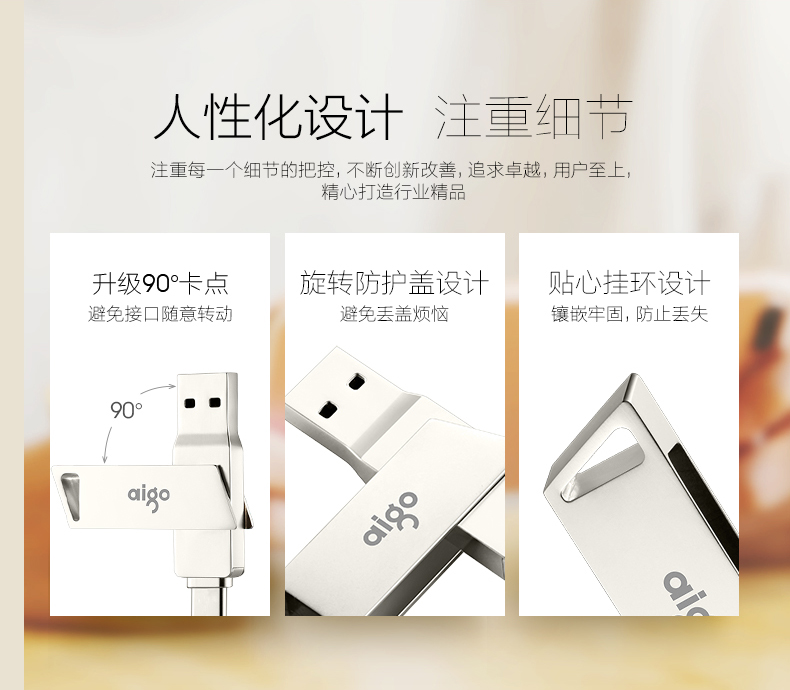 人性化设计 注重细节

注重每一个细节的把控，不断创新改善，追求卓越，用户至上，精心打造行业精品

升级90°卡点
避免接口随意转动

90°

aigo

旋转防护盖设计
避免丢盖烦恼

aigo

贴心挂环设计
镶嵌牢固，防止丢失

aigo