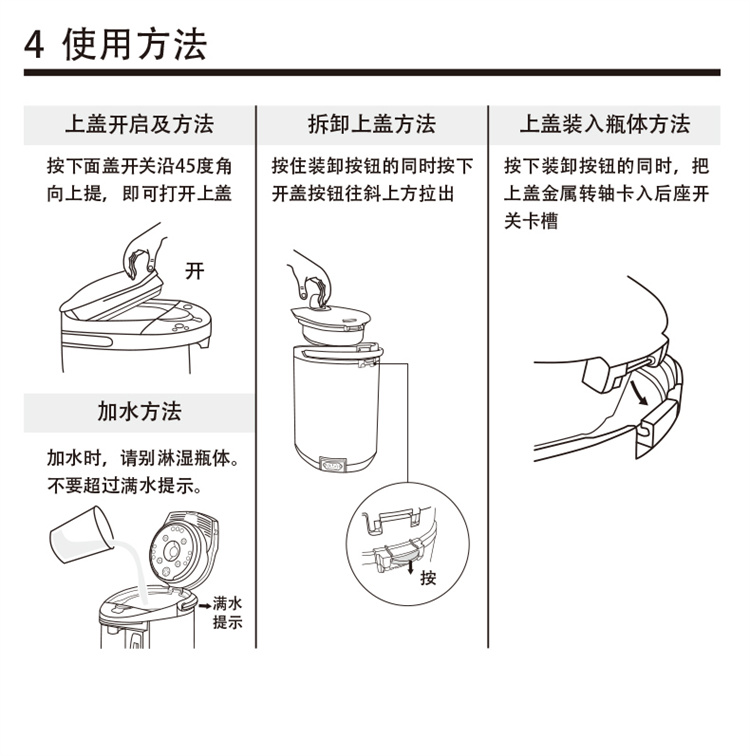 4 使用方法

上盖开启及方法

按下面盖开关沿45度角向上提，即可打开上盖

开

加水方法

加水时，请别淋湿瓶体。不要超过满水提示。

满水提示

拆卸上盖方法

按住装卸按钮的同时按下开盖按钮往斜上方拉出

按

上盖装入瓶体方法

按下装卸按钮的同时，把上盖金属转轴卡入后座开关卡槽