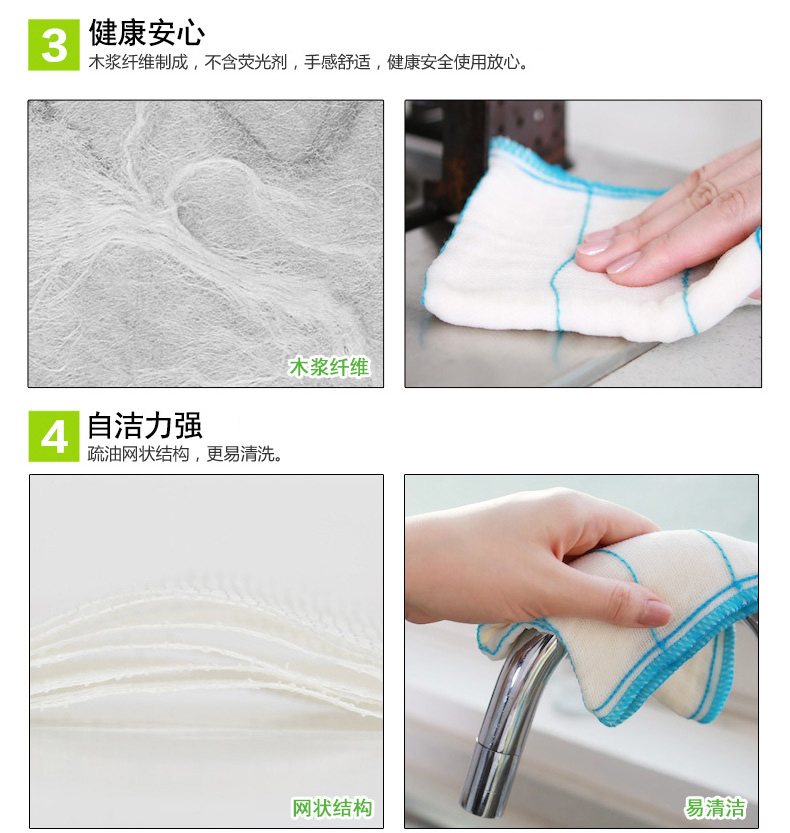 3 健康安心
木浆纤维制成，不含荧光剂，手感舒适，健康安全使用放心。

木浆纤维

4 自洁力强
疏油网状结构，更易清洗。

网状结构

易清洁