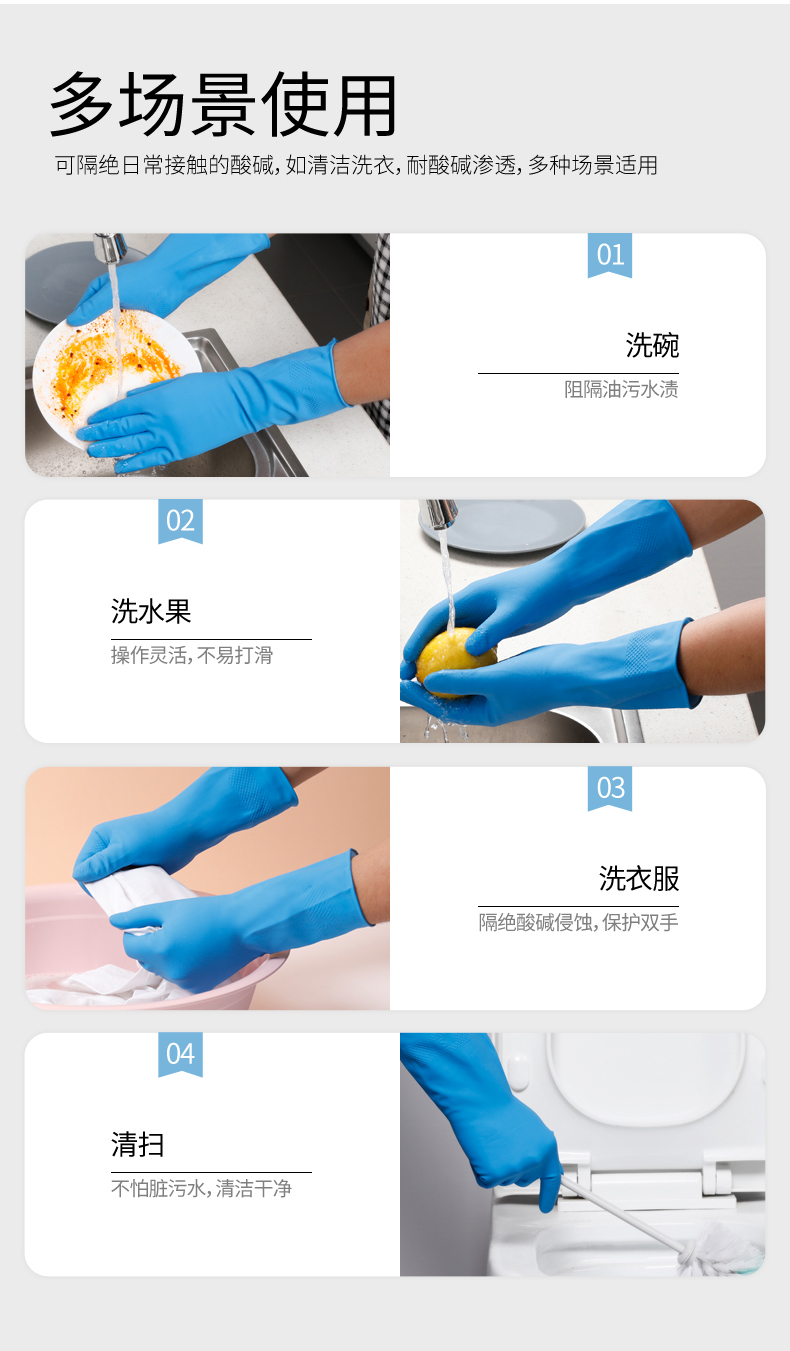 多场景使用

可隔绝日常接触的酸碱，如清洁洗衣，耐酸碱渗透，多种场景适用

01

洗碗

阻隔油污水渍

02

洗水果

操作灵活，不易打滑

03

洗衣服

隔绝酸碱侵蚀，保护双手

04

清扫

不怕脏污水，清洁干净