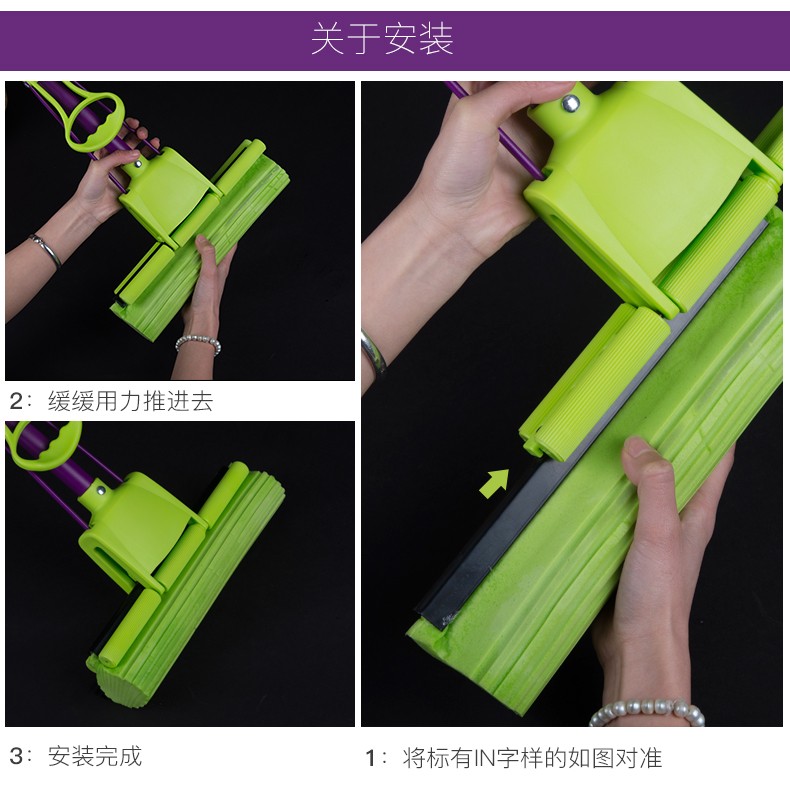 关于安装

2：缓缓用力推进去

3：安装完成

1：将标有IN字样的如图对准