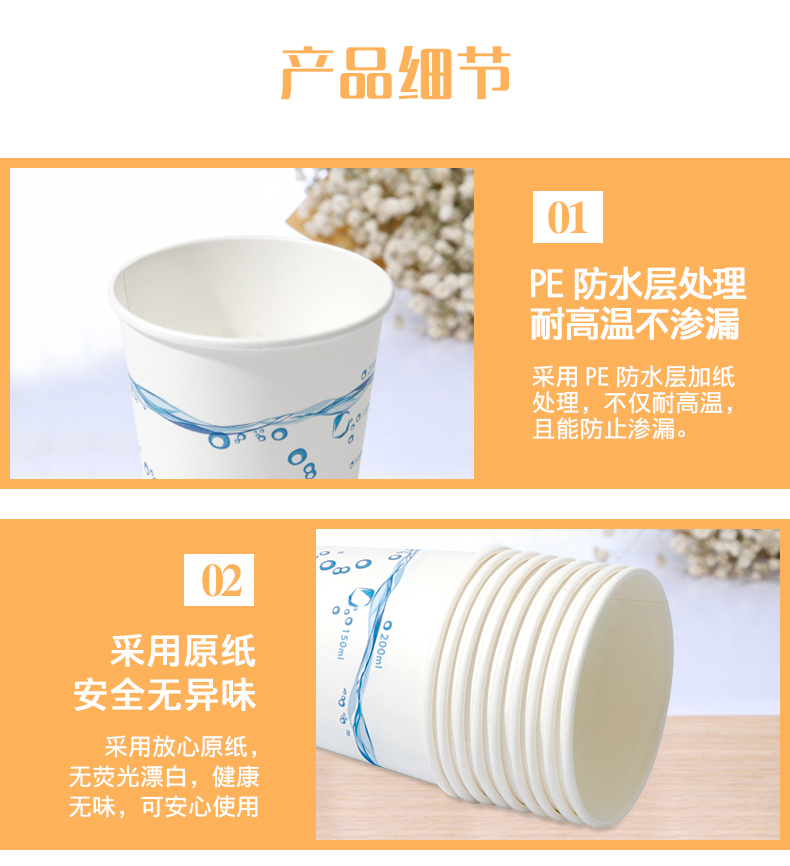 产品细节

01

PE 防水层处理
耐高温不渗漏

采用 PE 防水层加纸处理，不仅耐高温，且能防止渗漏。

02

采用原纸
安全无异味

采用放心原纸，无荧光漂白，健康无味，可安心使用

150ml
200ml