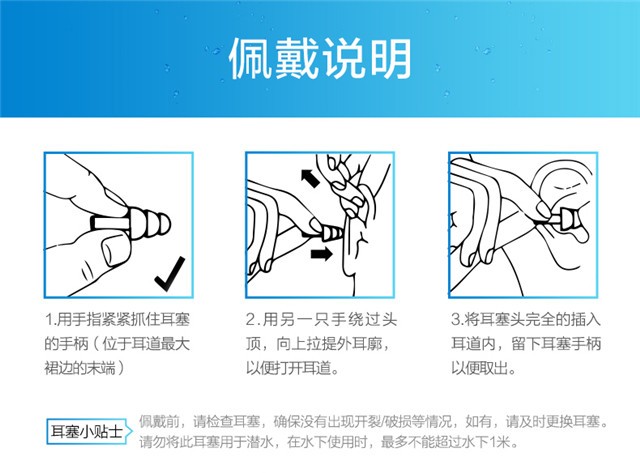 佩戴说明

1.用手指紧紧抓住耳塞的手柄（位于耳道最大裙边的末端）

2.用另一只手绕过头顶，向上拉提外耳廓，以便打开耳道。

3.将耳塞头完全的插入耳道内，留下耳塞手柄以便取出。

耳塞小贴士

佩戴前，请检查耳塞，确保没有出现开裂/破损等情况，如有，请及时更换耳塞。
请勿将此耳塞用于潜水，在水下使用时，最多不能超过水下1米。