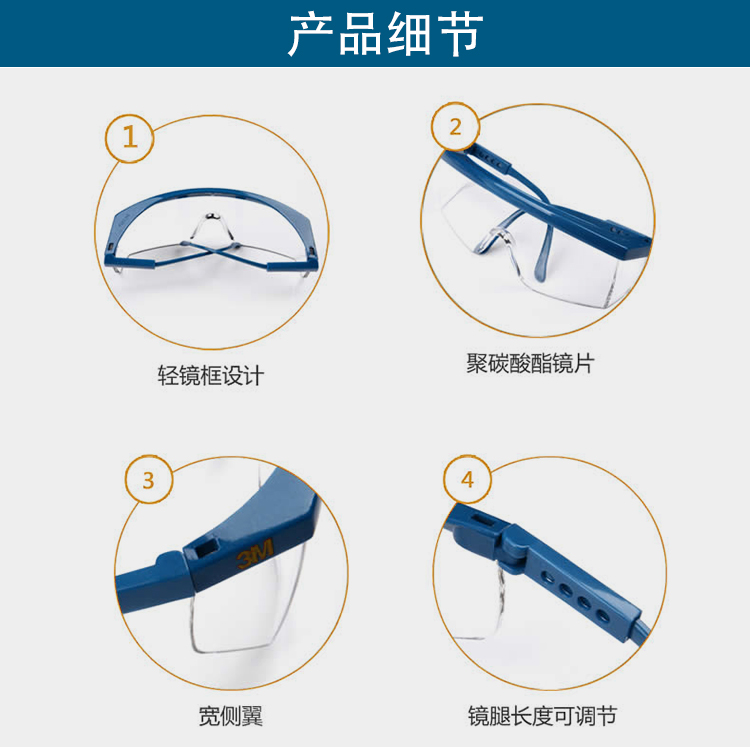 产品细节

1

轻镜框设计

2

聚碳酸酯镜片

3

3M

宽侧翼

4

镜腿长度可调节