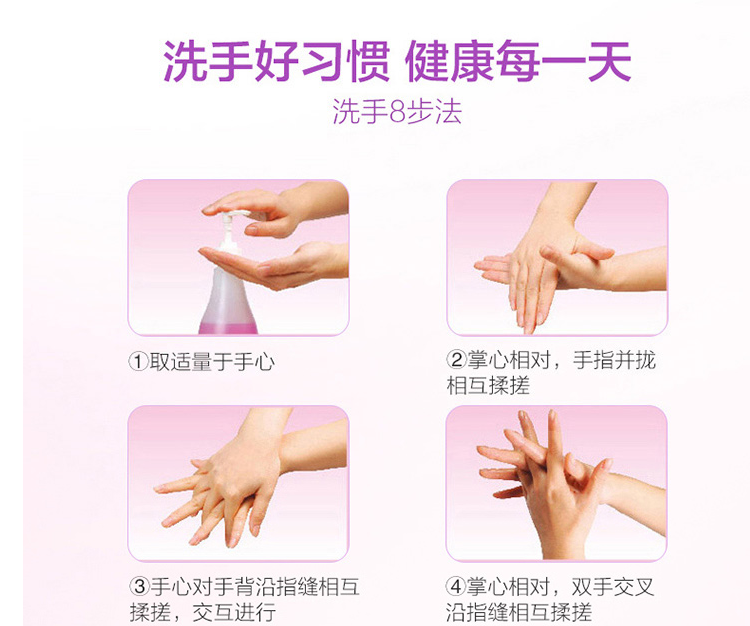 洗手好习惯 健康每一天

洗手8步法

①取适量于手心

②掌心相对，手指并拢相互揉搓

③手心对手背沿指缝相互揉搓，交互进行

④掌心相对，双手交叉沿指缝相互揉搓