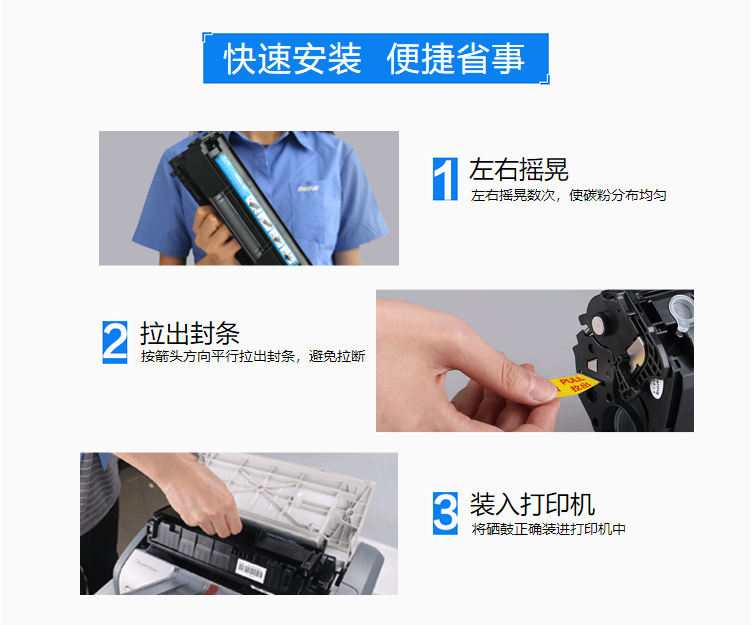 快速安装 便捷省事

1 左右摇晃
左右摇晃数次，使碳粉分布均匀

2 拉出封条
按箭头方向平行拉出封条，避免拉断

PULL
拉出

3 装入打印机
将硒鼓正确装进打印机中