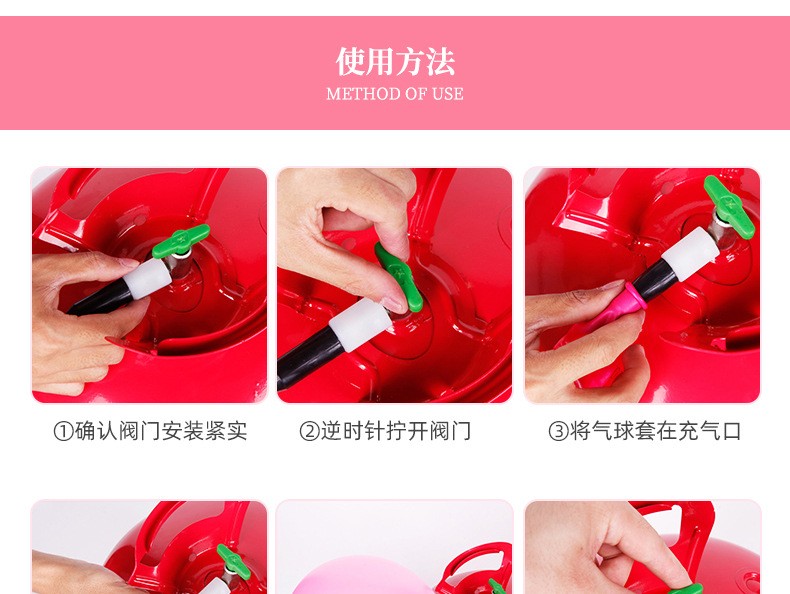 使用方法
METHOD OF USE

①确认阀门安装紧实

②逆时针拧开阀门

③将气球套在充气口