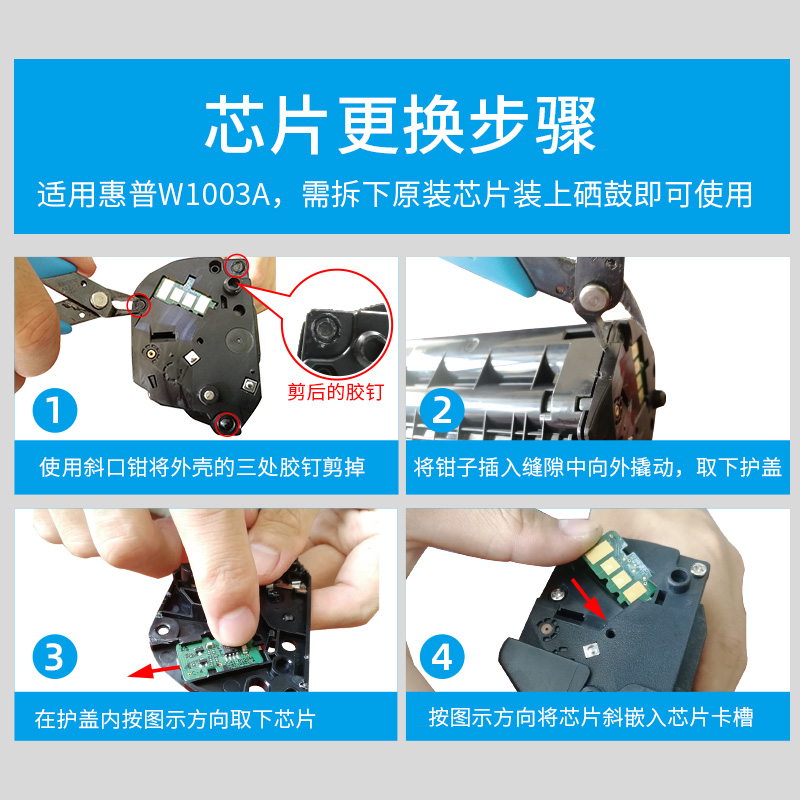 芯片更换步骤

适用惠普W1003A，需拆下原装芯片装上硒鼓即可使用

剪后的胶钉

1

使用斜口钳将外壳的三处胶钉剪掉

2

将钳子插入缝隙中向外撬动，取下护盖

3

在护盖内按图示方向取下芯片

4

按图示方向将芯片斜嵌入芯片卡槽