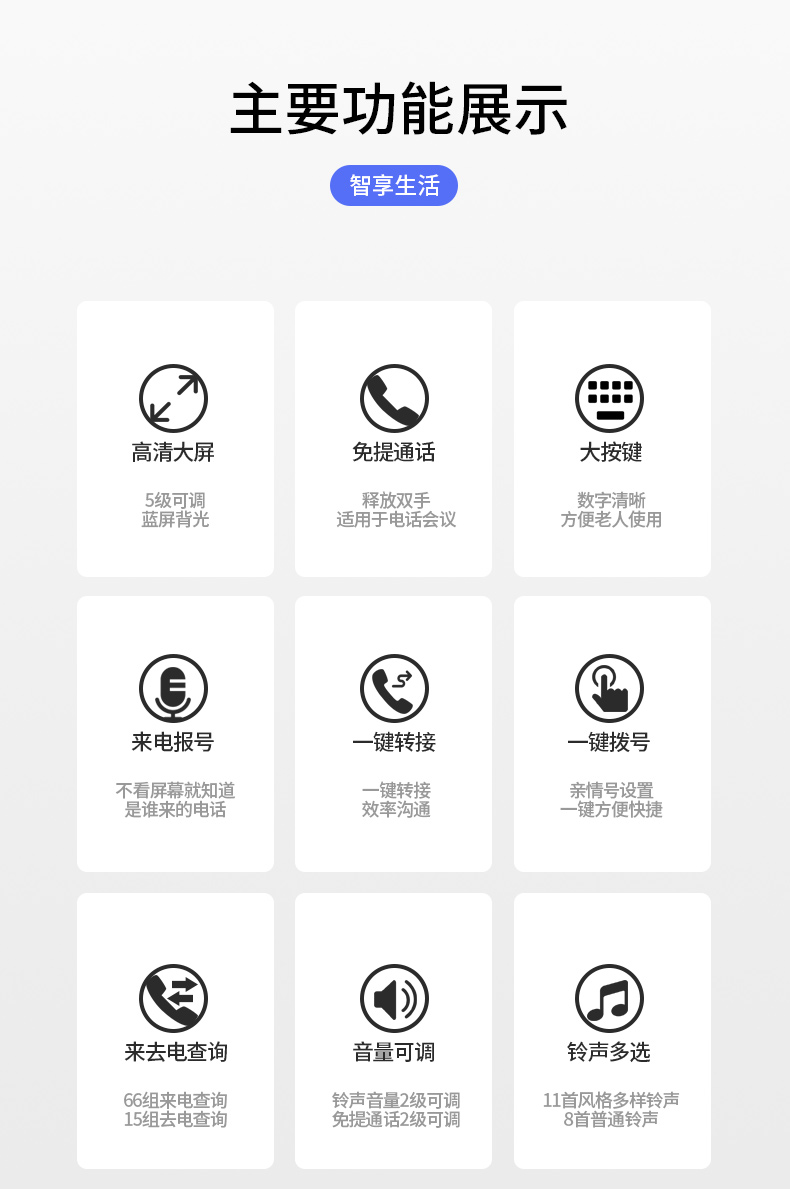 主要功能展示

智享生活

高清大屏

5级可调
蓝屏背光

免提通话

释放双手
适用于电话会议

大按键

数字清晰
方便老人使用

来电报号

不看屏幕就知道
是谁来的电话

一键转接

一键转接
效率沟通

一键拨号

亲情号设置
一键方便快捷

来去电查询

66组来电查询
15组去电查询

音量可调

铃声音量2级可调
免提通话2级可调

铃声多选

11首风格多样铃声
8首普通铃声