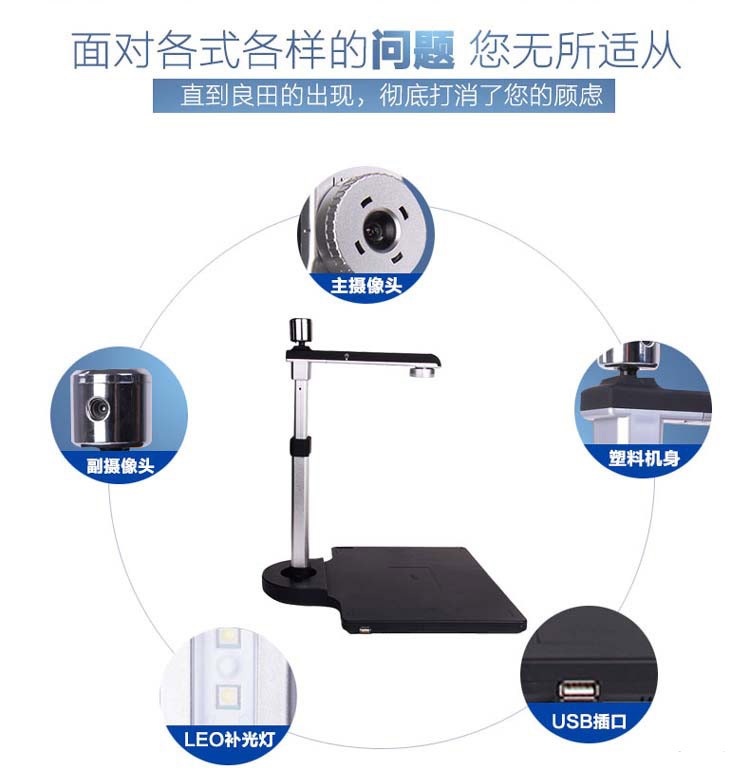 面对各式各样的问题 您无所适从

直到良田的出现，彻底打消了您的顾虑

主摄像头

副摄像头

塑料机身

LEO补光灯

USB插口