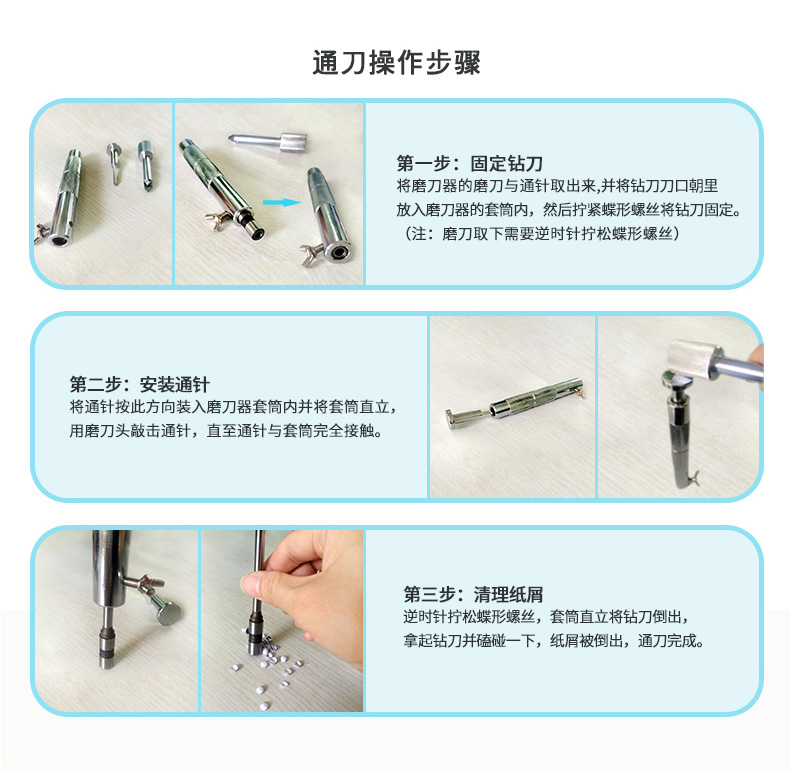 通刀操作步骤

第一步：固定钻刀
将磨刀器的磨刀与通针取出来,并将钻刀刀口朝里放入磨刀器的套筒内，然后拧紧蝶形螺丝将钻刀固定。（注：磨刀取下需要逆时针拧松蝶形螺丝）

第二步：安装通针
将通针按此方向装入磨刀器套筒内并将套筒直立，用磨刀头敲击通针，直至通针与套筒完全接触。

第三步：清理纸屑
逆时针拧松蝶形螺丝，套筒直立将钻刀倒出，拿起钻刀并磕碰一下，纸屑被倒出，通刀完成。