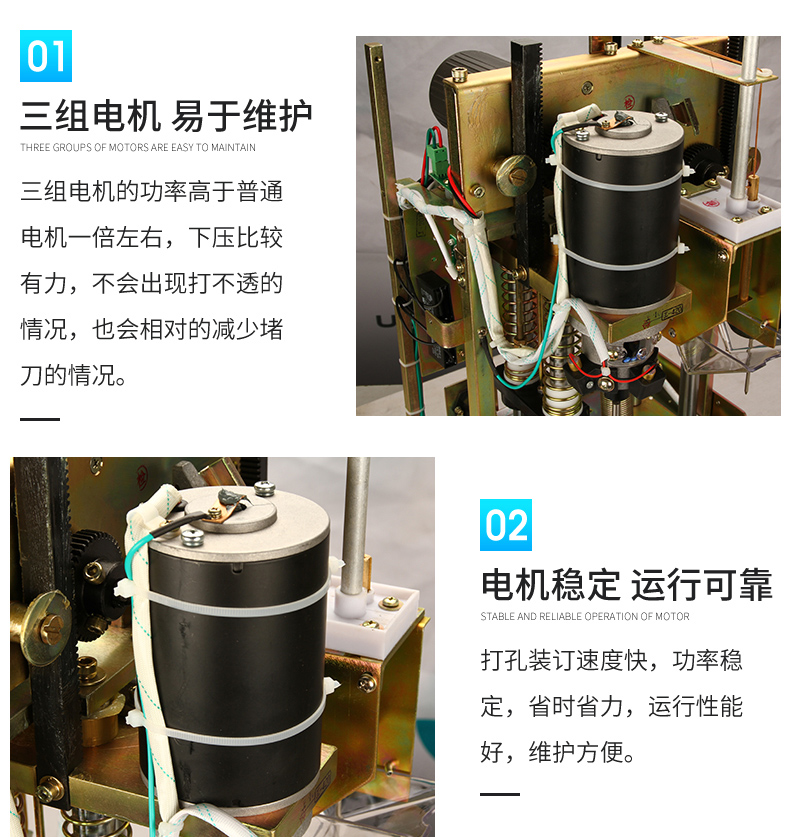 01

三组电机 易于维护

THREE GROUPS OF MOTORS ARE EASY TO MAINTAIN

三组电机的功率高于普通电机一倍左右，下压比较有力，不会出现打不透的情况，也会相对的减少堵刀的情况。

02

电机稳定 运行可靠

STABLE AND RELIABLE OPERATION OF MOTOR

打孔装订速度快，功率稳定，省时省力，运行性能好，维护方便。