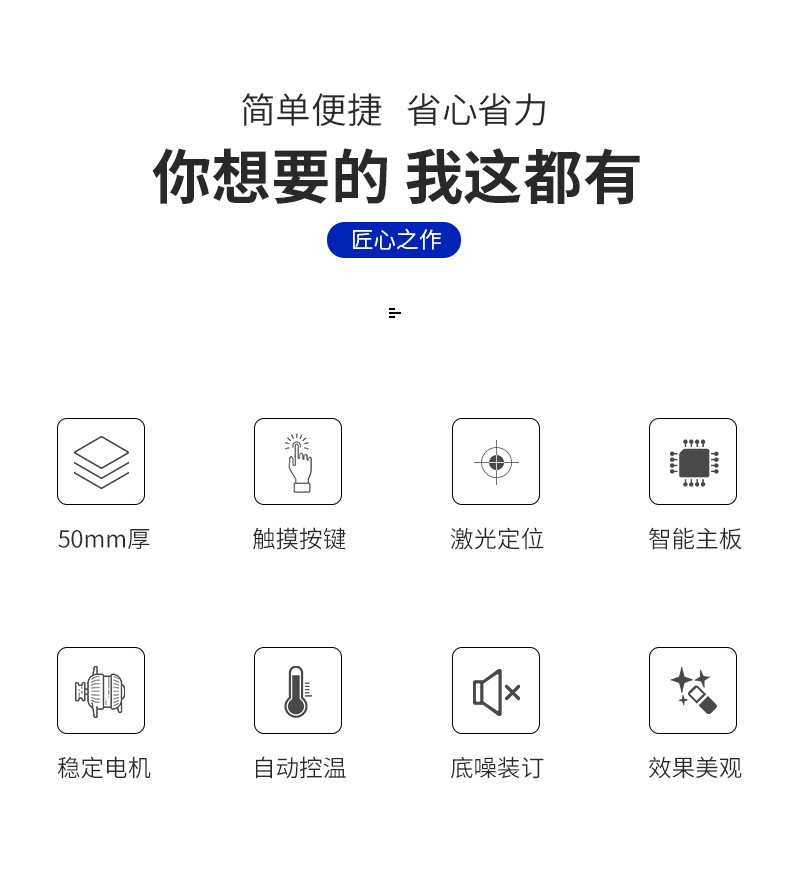 简单便捷 省心省力

你想要的 我这都有

匠心之作

50mm厚

触摸按键

激光定位

智能主板

稳定电机

自动控温

底噪装订

效果美观