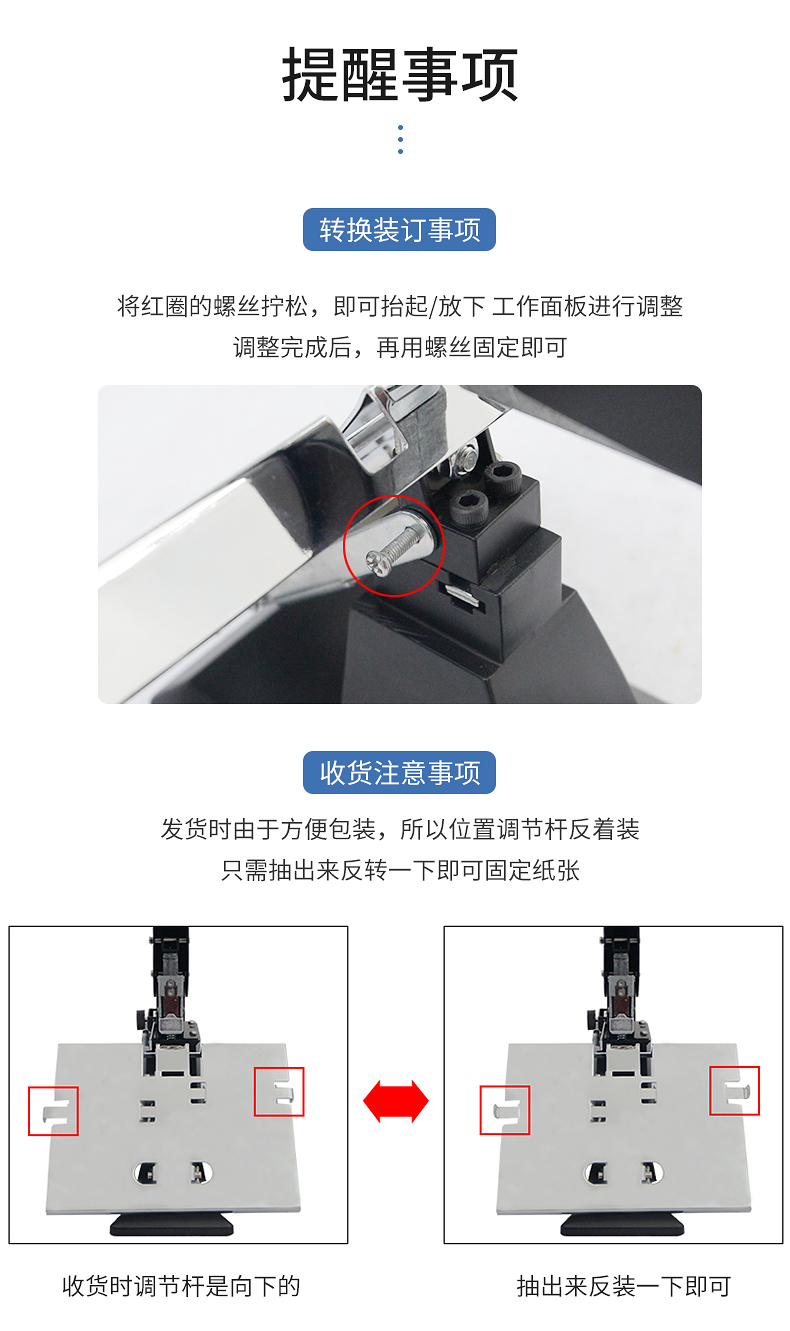 提醒事项

转换装订事项

将红圈的螺丝拧松，即可抬起/放下 工作面板进行调整
调整完成后，再用螺丝固定即可

收货注意事项

发货时由于方便包装，所以位置调节杆反着装
只需抽出来反转一下即可固定纸张

收货时调节杆是向下的

抽出来反装一下即可