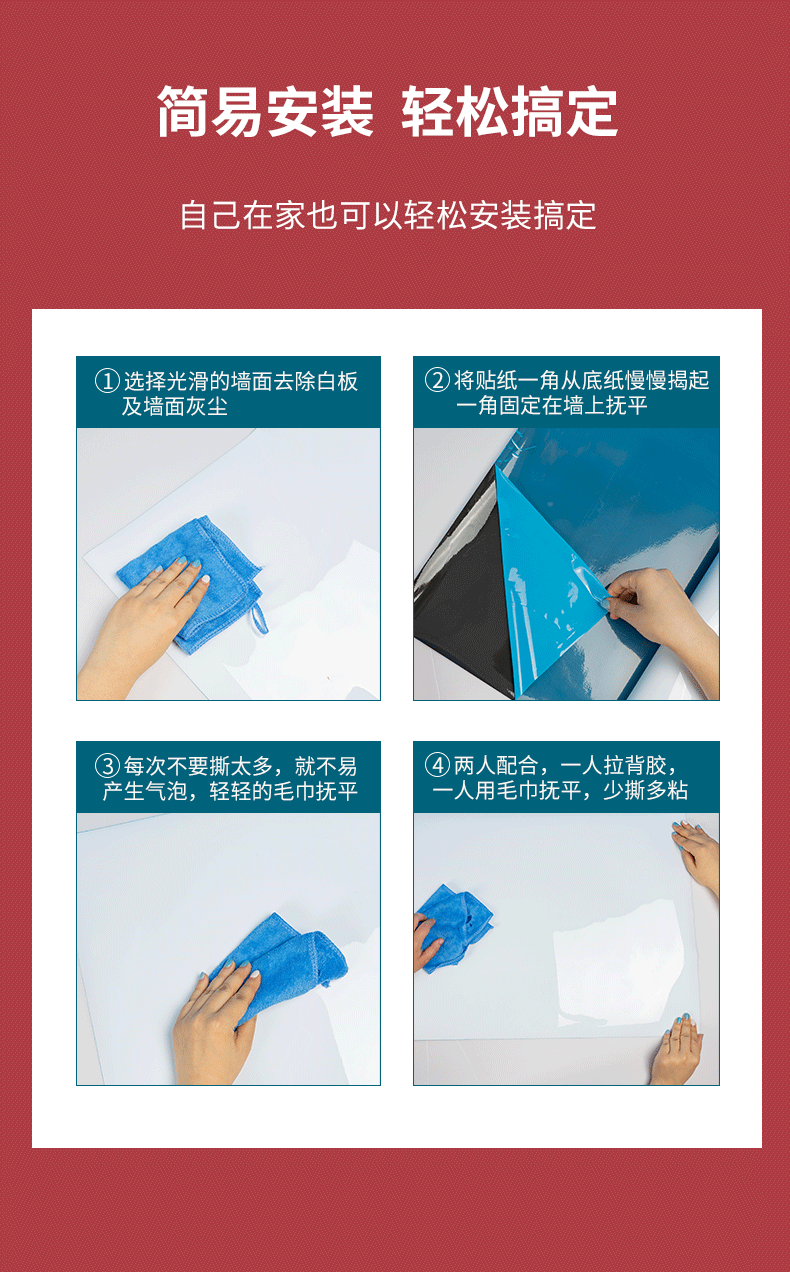 简易安装 轻松搞定

自己在家也可以轻松安装搞定

①选择光滑的墙面去除白板及墙面灰尘

②将贴纸一角从底纸慢慢揭起一角固定在墙上抚平

③每次不要撕太多，就不易产生气泡，轻轻的毛巾抚平

④两人配合，一人拉背胶，一人用毛巾抚平，少撕多粘