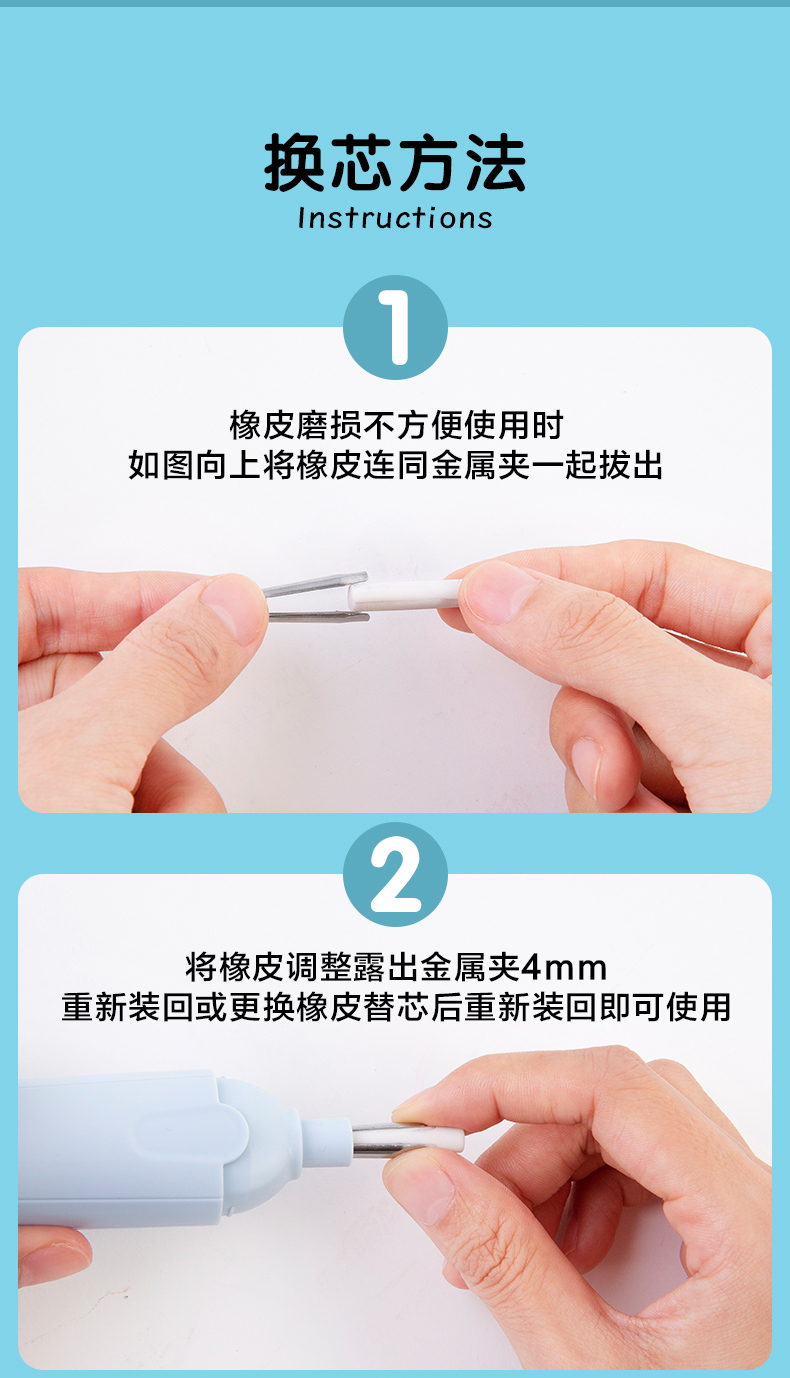 换芯方法
Instructions

1

橡皮磨损不方便使用时
如图向上将橡皮连同金属夹一起拔出

2

将橡皮调整露出金属夹4mm
重新装回或更换橡皮替芯后重新装回即可使用