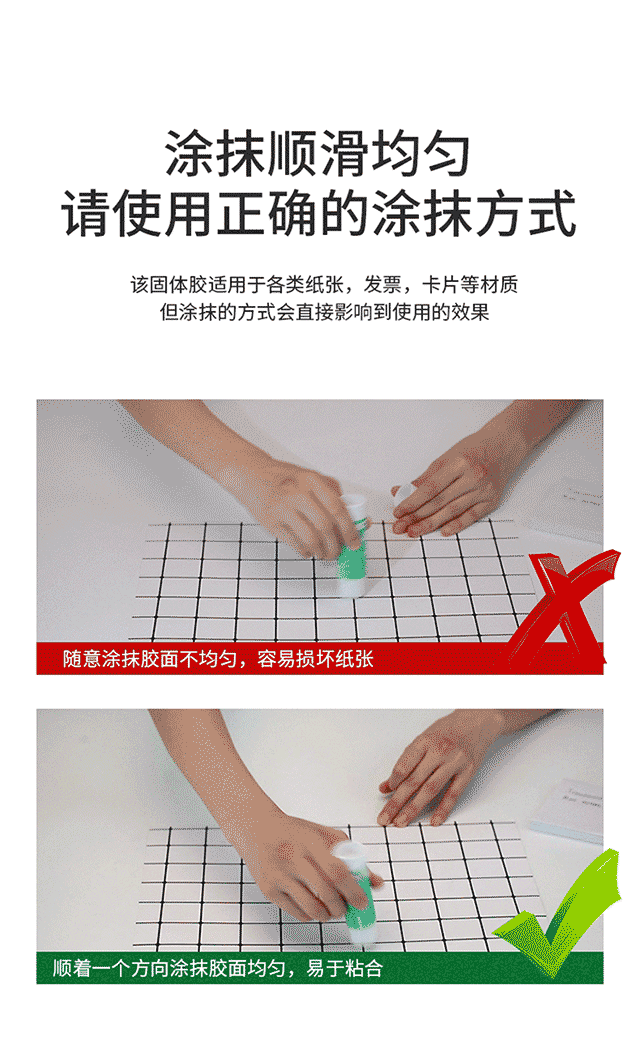 涂抹顺滑均匀
请使用正确的涂抹方式

该固体胶适用于各类纸张，发票，卡片等材质
但涂抹的方式会直接影响到使用的效果

随意涂抹胶面不均匀，容易损坏纸张

顺着一个方向涂抹胶面均匀，易于粘合