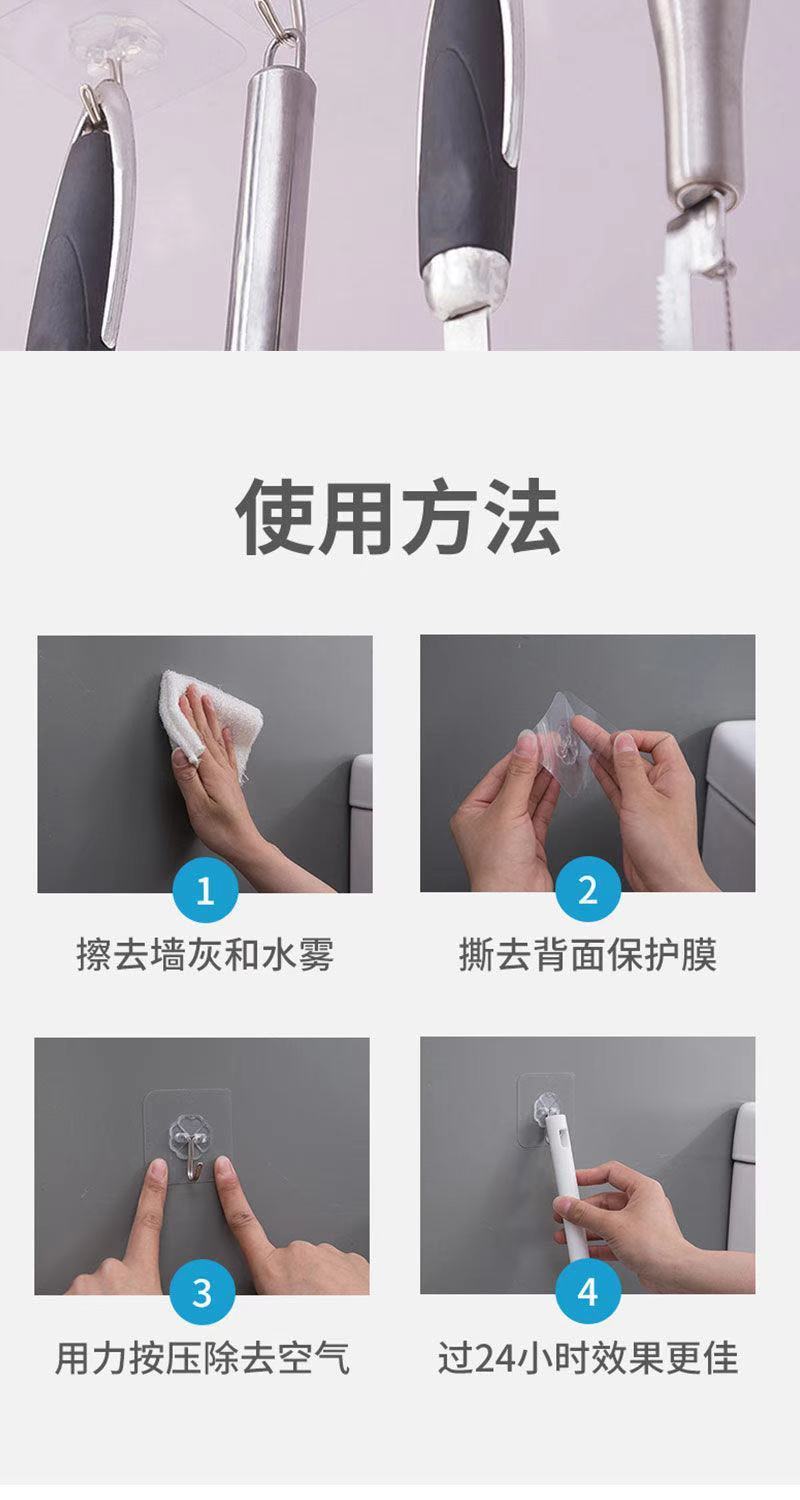 使用方法

1
擦去墙灰和水雾

2
撕去背面保护膜

3
用力按压除去空气

4
过24小时效果更佳