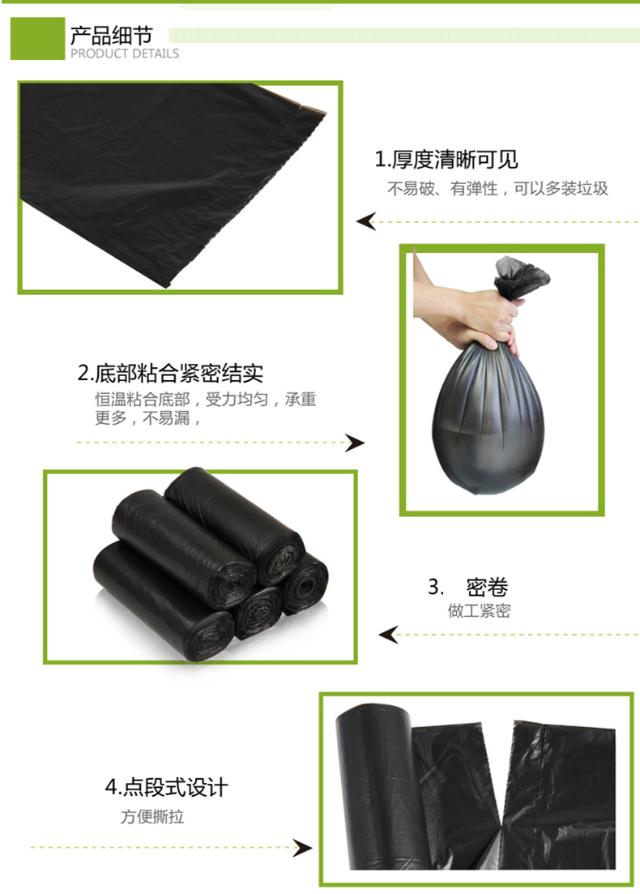 产品细节
PRODUCT DETAILS

1.厚度清晰可见
不易破、有弹性，可以多装垃圾

2.底部粘合紧密结实
恒温粘合底部，受力均匀，承重更多，不易漏，

3. 密卷
做工紧密

4.点段式设计
方便撕拉