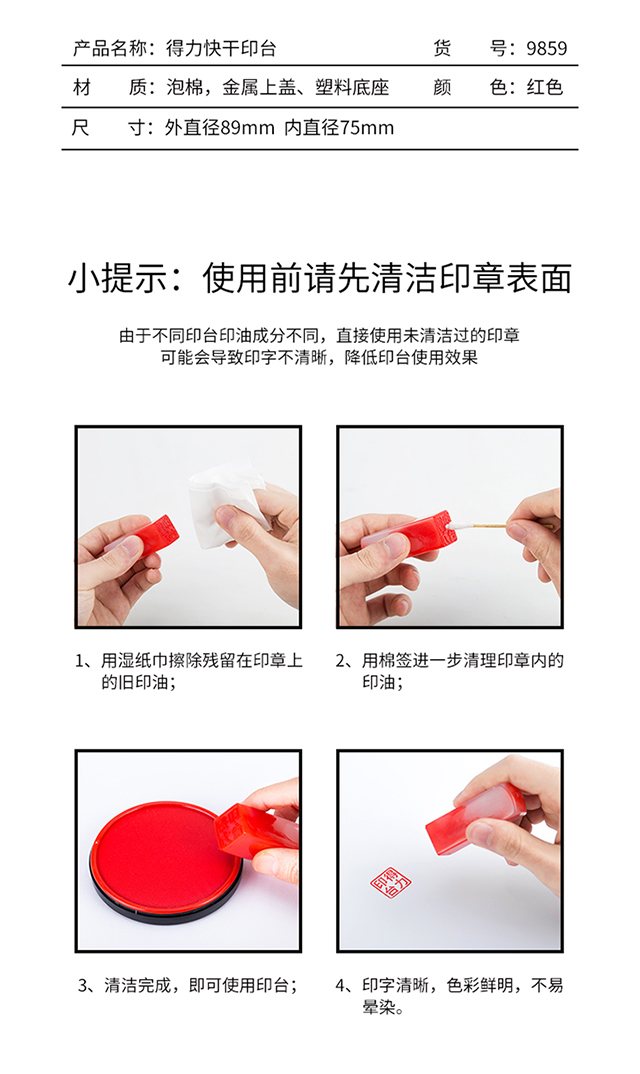 产品名称：得力快干印台　　　　货　　号：9859

材　　质：泡棉，金属上盖、塑料底座　　　颜　　色：红色

尺　　寸：外直径89mm 内直径75mm

小提示：使用前请先清洁印章表面

由于不同印台印油成分不同，直接使用未清洁过的印章可能会导致印字不清晰，降低印台使用效果

1、用湿纸巾擦除残留在印章上的旧印油；

2、用棉签进一步清理印章内的印油；

3、清洁完成，即可使用印台；

4、印字清晰，色彩鲜明，不易晕染。