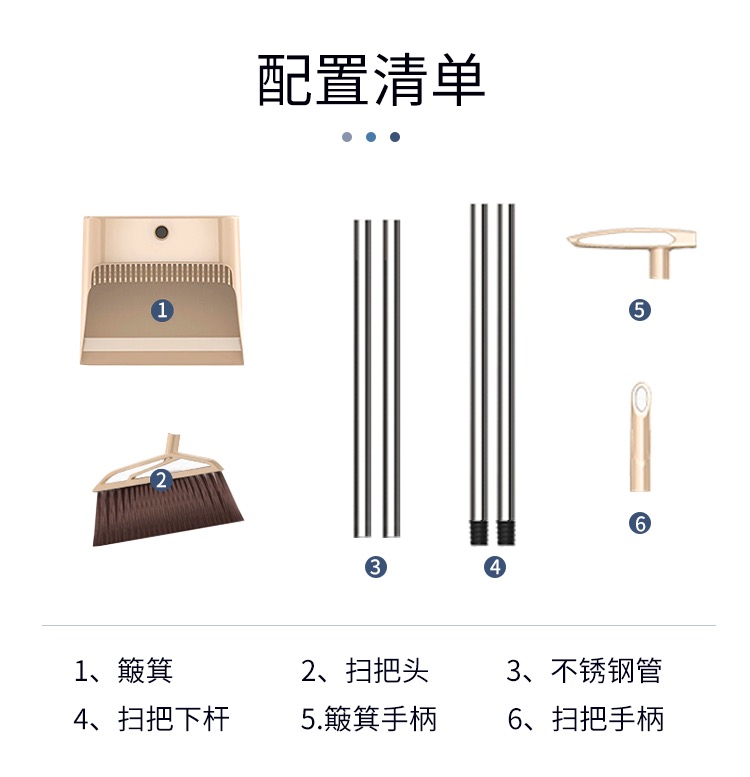 配置清单

1

2

3

4

5

6

1、簸箕
2、扫把头
3、不锈钢管
4、扫把下杆
5.簸箕手柄
6、扫把手柄