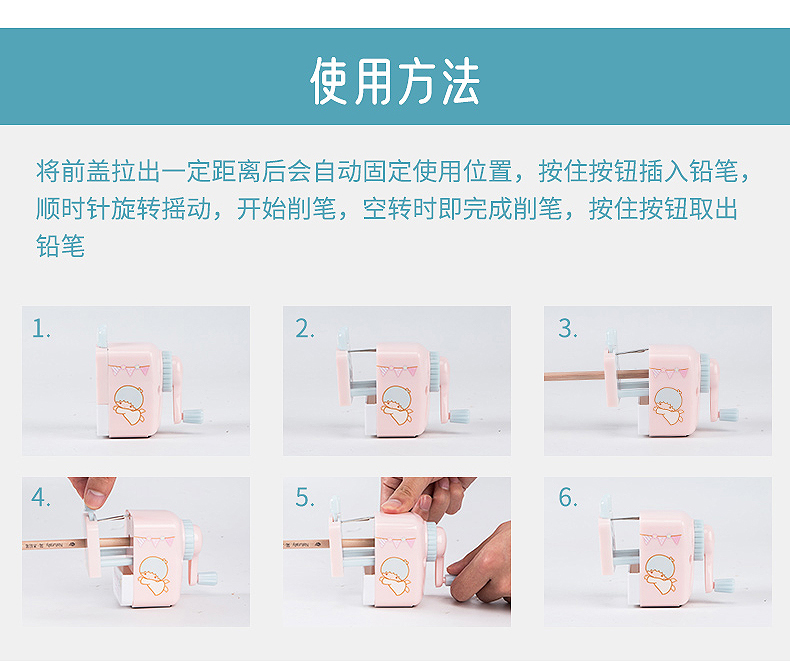 使用方法

将前盖拉出一定距离后会自动固定使用位置，按住按钮插入铅笔，顺时针旋转摇动，开始削笔，空转时即完成削笔，按住按钮取出铅笔

1.

2.

3.

4.

5.

6.