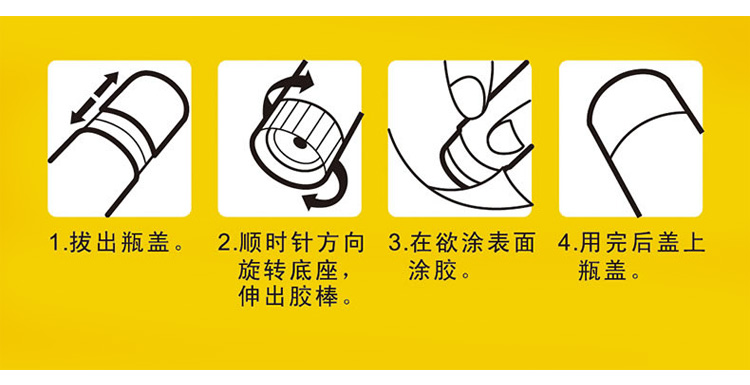 1.拔出瓶盖。

2.顺时针方向旋转底座，伸出胶棒。

3.在欲涂表面涂胶。

4.用完后盖上瓶盖。