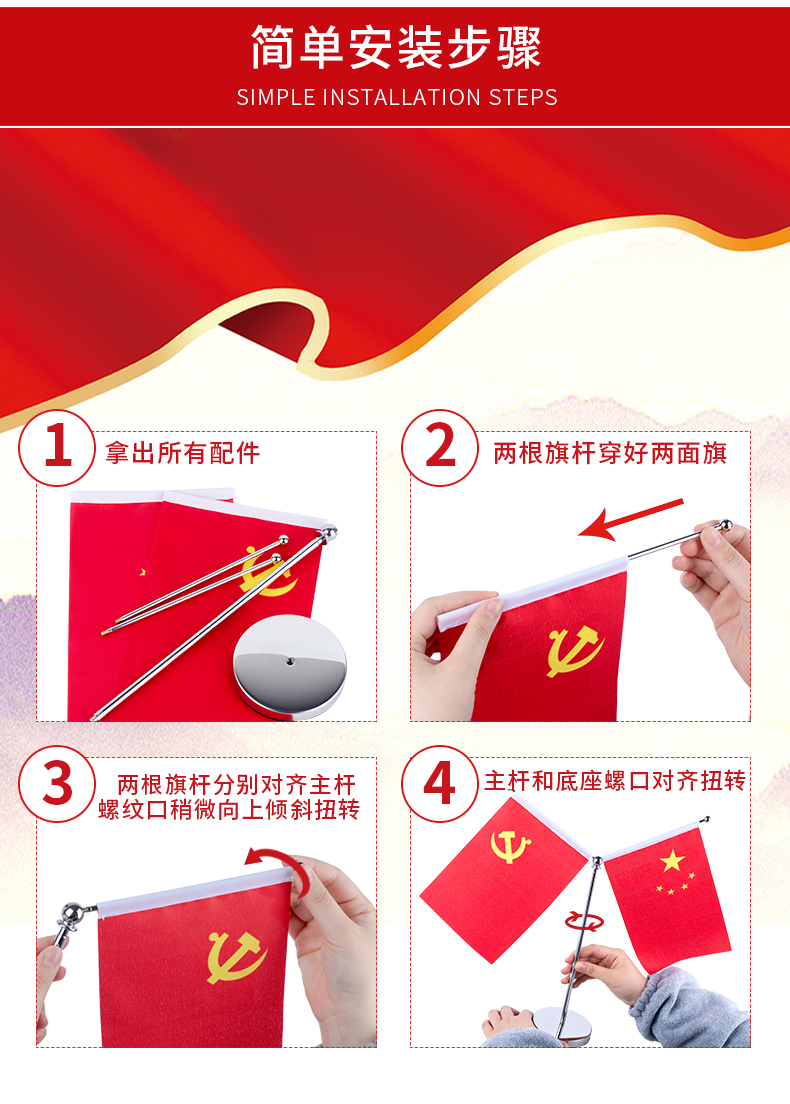 简单安装步骤

SIMPLE INSTALLATION STEPS

1 拿出所有配件

2 两根旗杆穿好两面旗

3 两根旗杆分别对齐主杆螺纹口稍微向上倾斜扭转

4 主杆和底座螺口对齐扭转