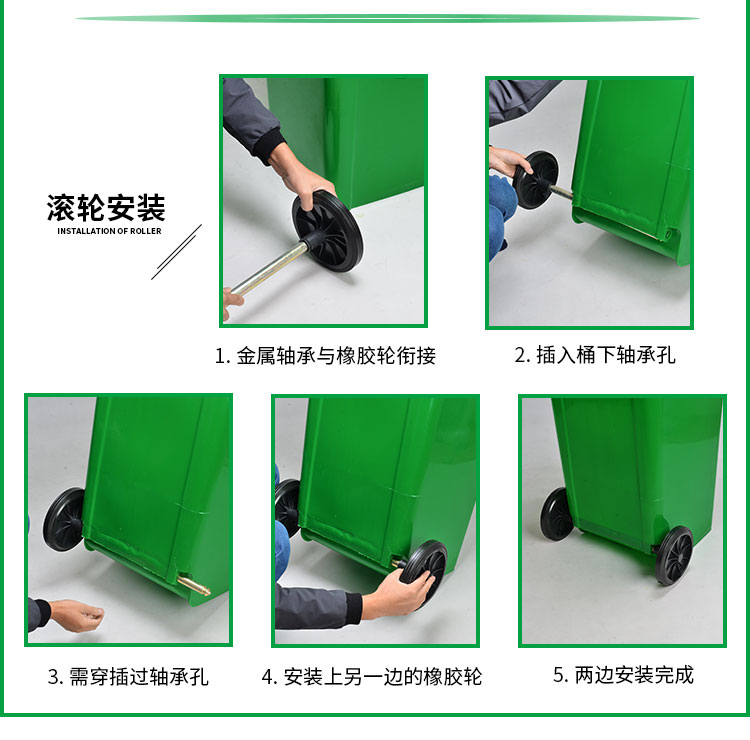 滚轮安装
INSTALLATION OF ROLLER

1. 金属轴承与橡胶轮衔接

2. 插入桶下轴承孔

3. 需穿插过轴承孔

4. 安装上另一边的橡胶轮

5. 两边安装完成