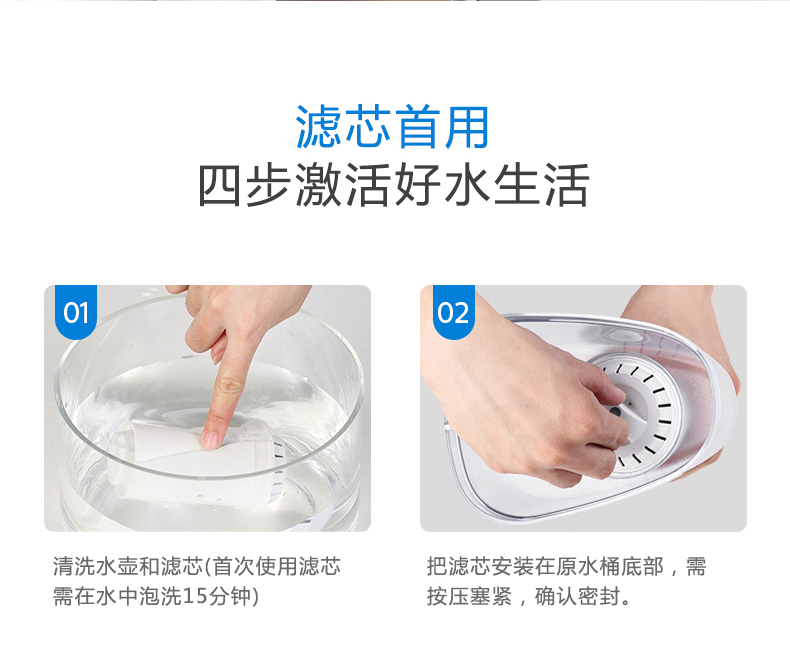 滤芯首用
四步激活好水生活

01

清洗水壶和滤芯(首次使用滤芯需在水中泡洗15分钟)

02

把滤芯安装在原水桶底部，需按压塞紧，确认密封。