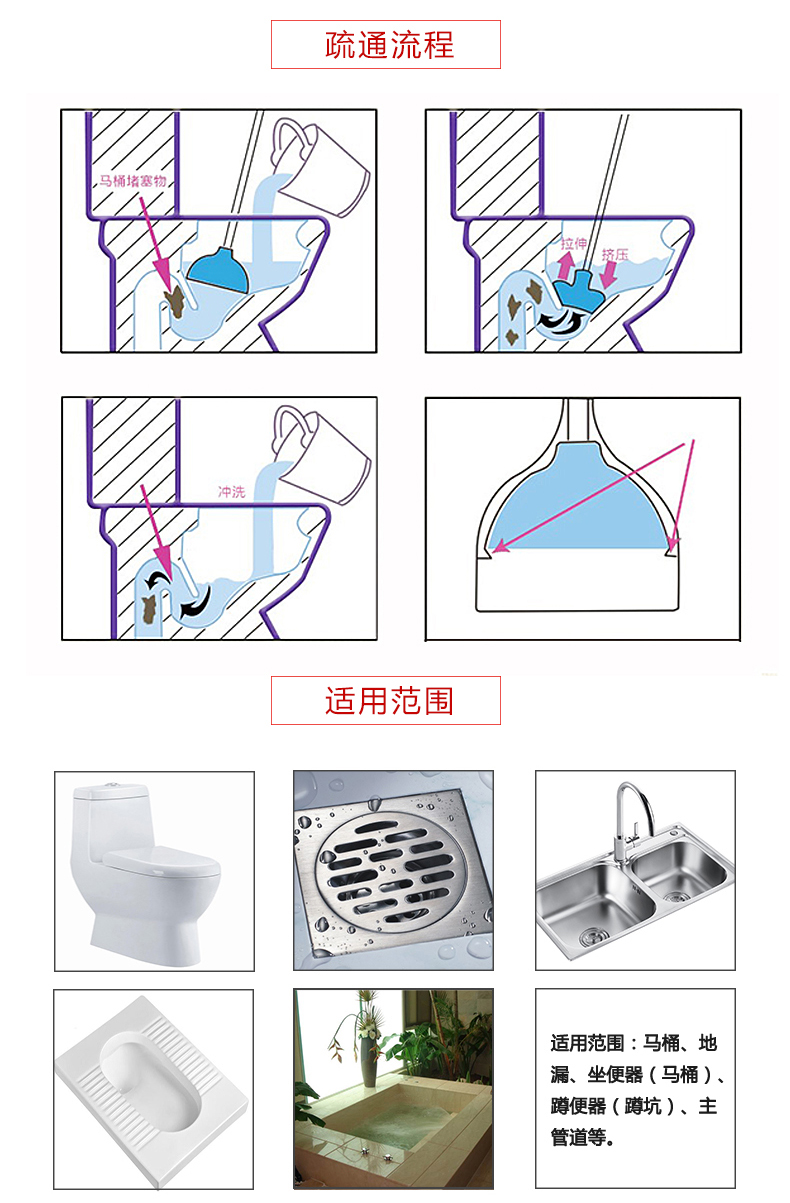 疏通流程

马桶堵塞物

拉伸

挤压

冲洗

适用范围

适用范围：马桶、地漏、坐便器（马桶）、蹲便器（蹲坑）、主管道等。