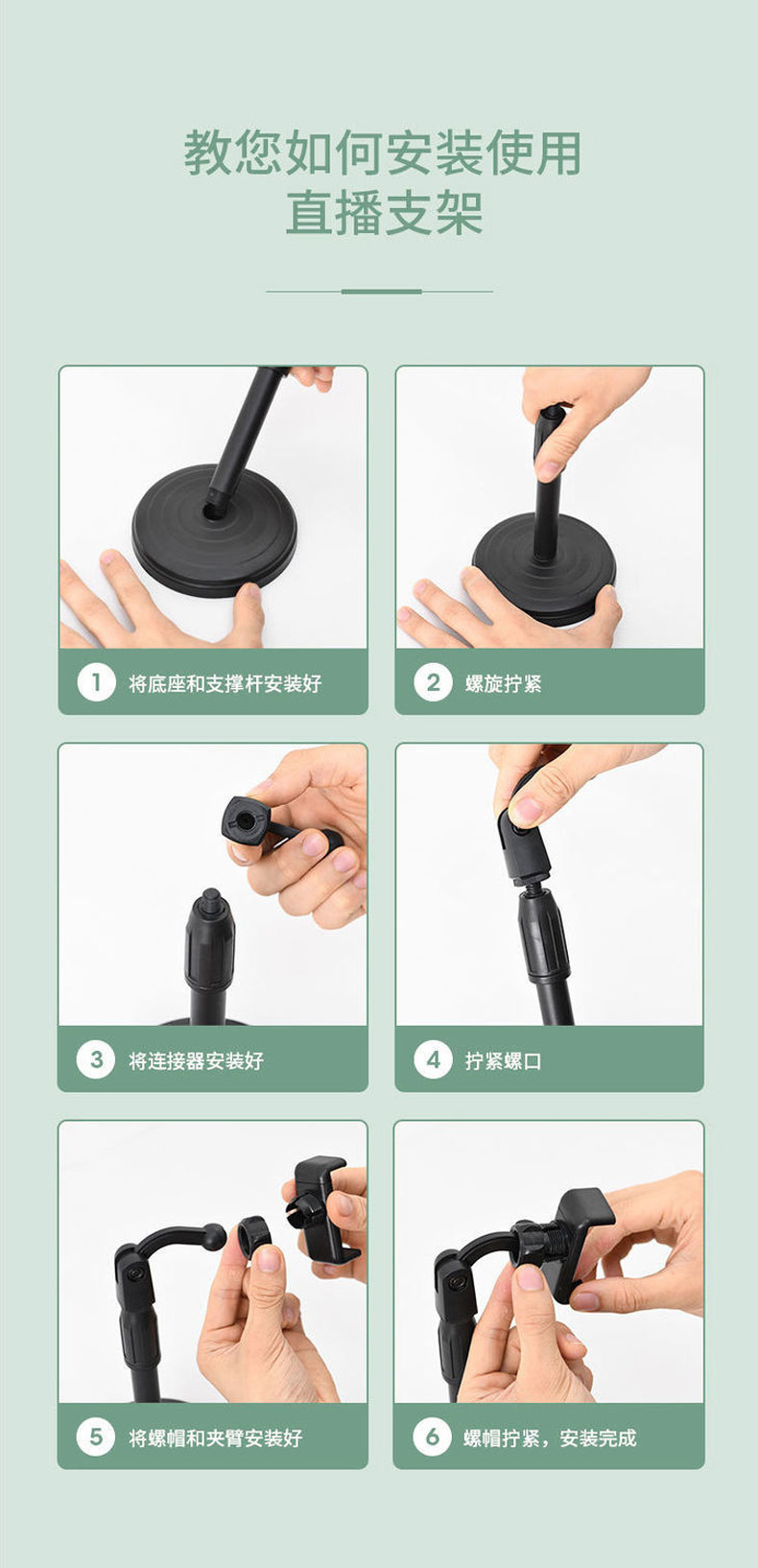 教您如何安装使用
直播支架

1 将底座和支撑杆安装好

2 螺旋拧紧

3 将连接器安装好

4 拧紧螺口

5 将螺帽和夹臂安装好

6 螺帽拧紧，安装完成