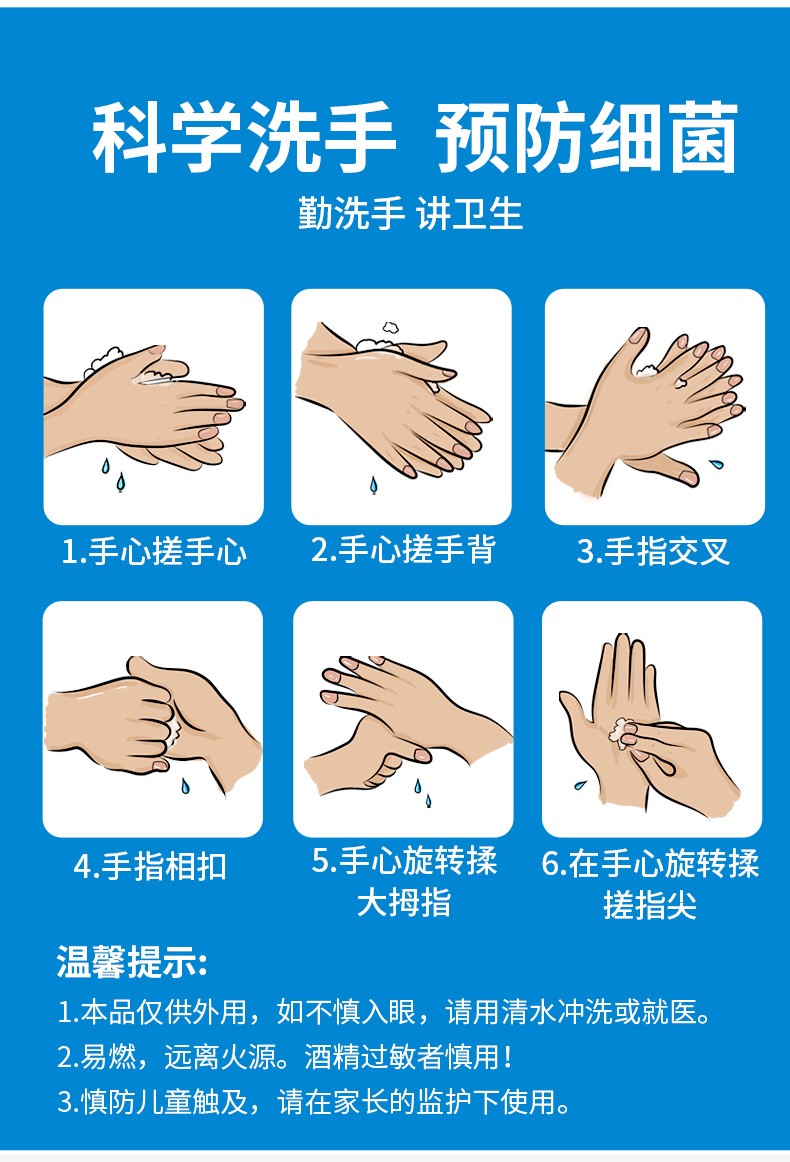 科学洗手 预防细菌

勤洗手 讲卫生

1.手心搓手心

2.手心搓手背

3.手指交叉

4.手指相扣

5.手心旋转揉大拇指

6.在手心旋转揉搓指尖

温馨提示:

1.本品仅供外用，如不慎入眼，请用清水冲洗或就医。

2.易燃，远离火源。酒精过敏者慎用！

3.慎防儿童触及，请在家长的监护下使用。