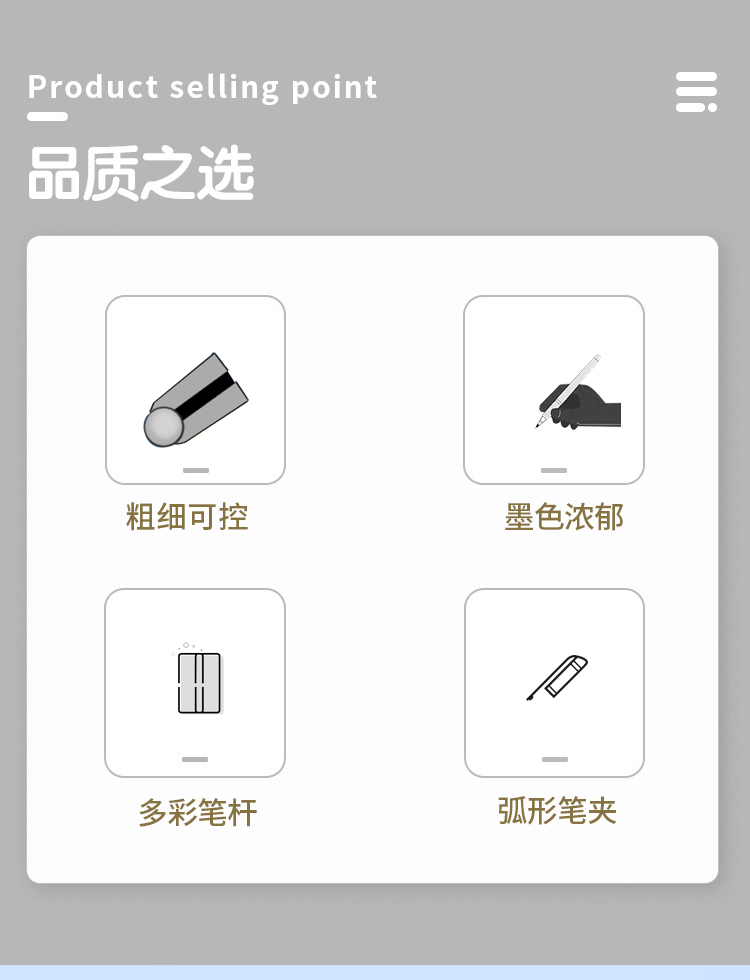 Product selling point

品质之选

粗细可控

墨色浓郁

多彩笔杆

弧形笔夹