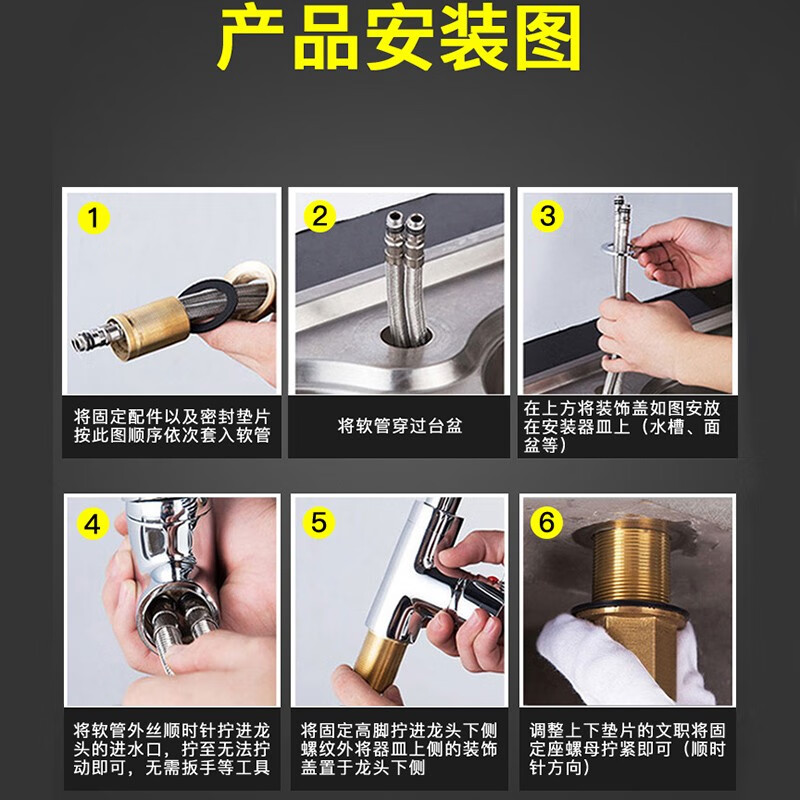 产品安装图

1
将固定配件以及密封垫片按此图顺序依次套入软管

2
将软管穿过台盆

3
在上方将装饰盖如图安放在安装器皿上（水槽、面盆等）

4
将软管外丝顺时针拧进龙头的进水口，拧至无法拧动即可，无需扳手等工具

5
将固定高脚拧进龙头下侧螺纹外将器皿上侧的装饰盖置于龙头下侧

6
调整上下垫片的文职将固定座螺母拧紧即可（顺时针方向）